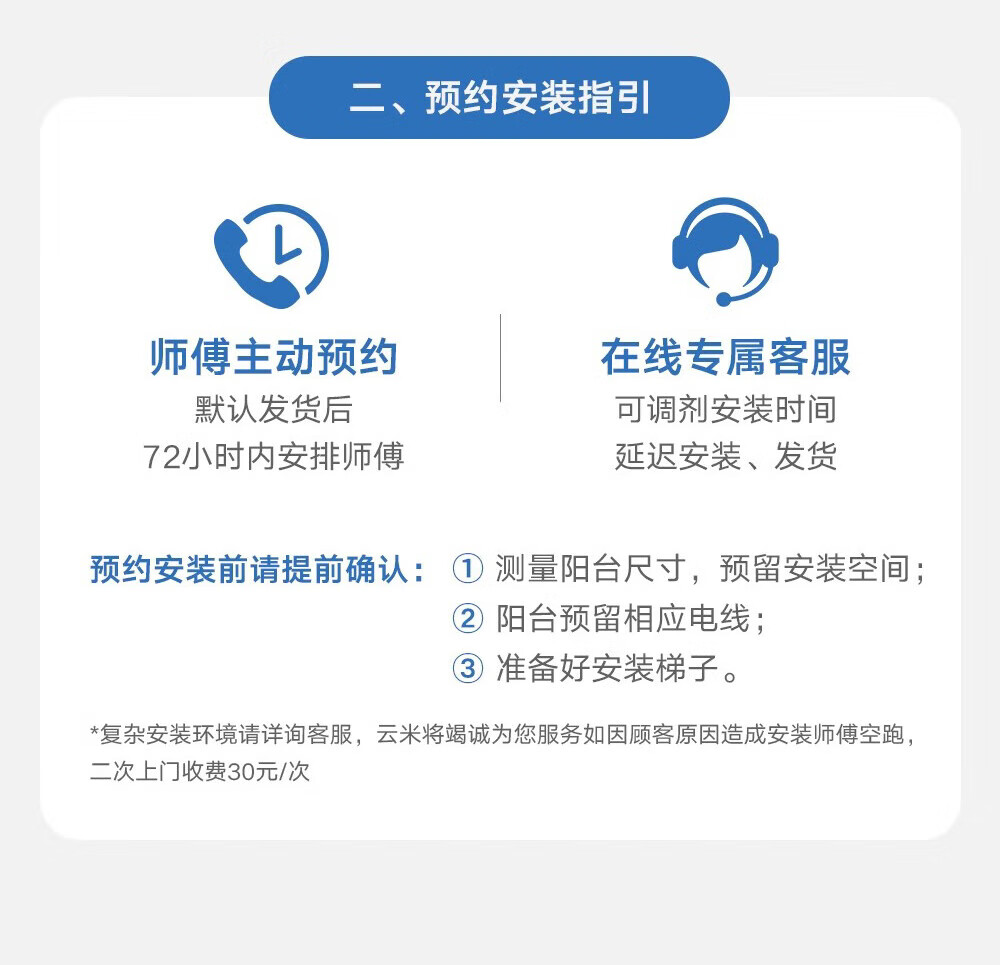 二、预约安装指引

师傅主动预约
默认发货后
72小时内安排师傅

在线专属客服
可调剂安装时间
延迟安装、发货

预约安装前请提前确认：
① 测量阳台尺寸，预留安装空间；
② 阳台预留相应电线；
③ 准备好安装梯子。

*复杂安装环境请详询客服，云米将竭诚为您服务如因顾客原因造成安装师傅空跑，二次上门收费30元/次