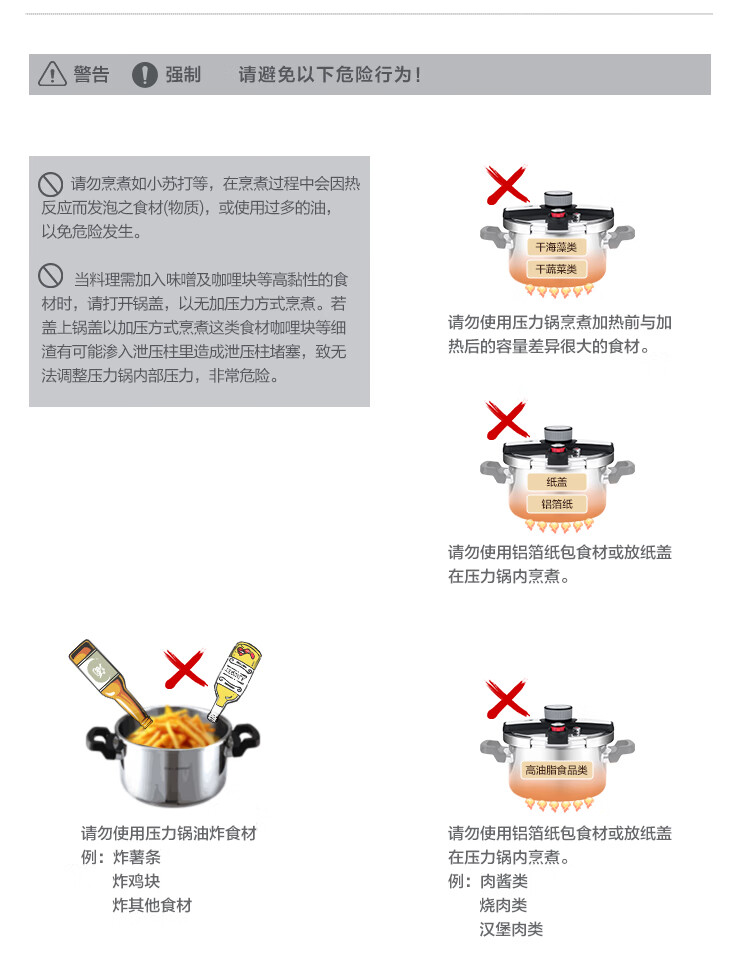 警告　强制　请避免以下危险行为！

请勿烹煮如小苏打等，在烹煮过程中会因热反应而发泡之食材(物质)，或使用过多的油，以免危险发生。

当料理需加入味噌及咖哩块等高黏性的食材时，请打开锅盖，以无加压力方式烹煮。若盖上锅盖以加压方式烹煮这类食材咖哩块等细渣有可能渗入泄压柱里造成泄压柱堵塞，致无法调整压力锅内部压力，非常危险。

干海藻类
干蔬菜类

请勿使用压力锅烹煮加热前与加热后的容量差异很大的食材。

纸盖
铝箔纸

请勿使用铝箔纸包食材或放纸盖在压力锅内烹煮。

请勿使用压力锅油炸食材
例：炸薯条
炸鸡块
炸其他食材

高油脂食品类

请勿使用铝箔纸包食材或放纸盖在压力锅内烹煮。
例：肉酱类
烧肉类
汉堡肉类