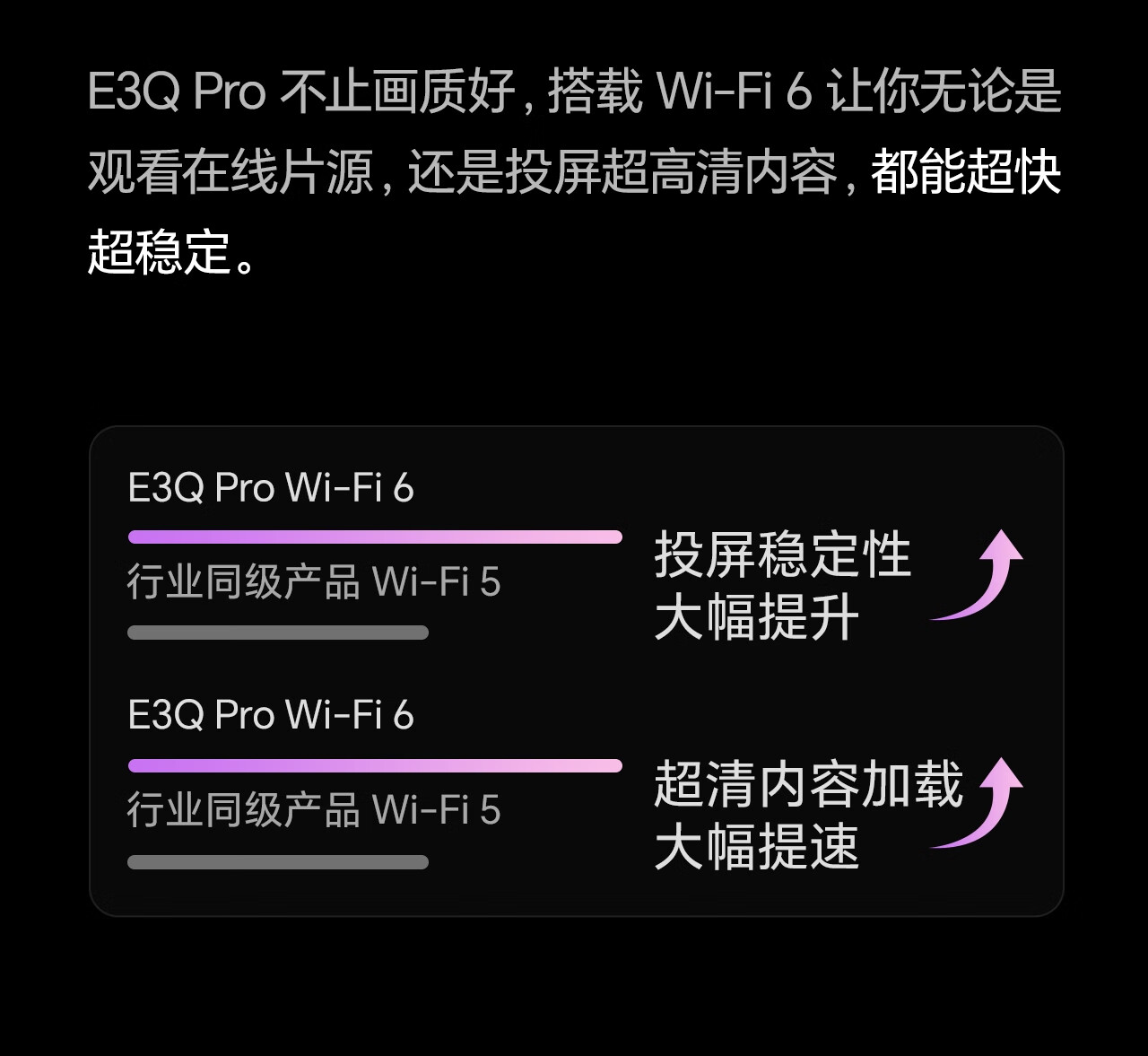 E3Q Pro 不止画质好，搭载 Wi-Fi 6 让你无论是观看在线片源，还是投屏超高清内容，都能超快超稳定。

E3Q Pro Wi-Fi 6

行业同级产品 Wi-Fi 5

投屏稳定性
大幅提升

E3Q Pro Wi-Fi 6

行业同级产品 Wi-Fi 5

超清内容加载
大幅提速