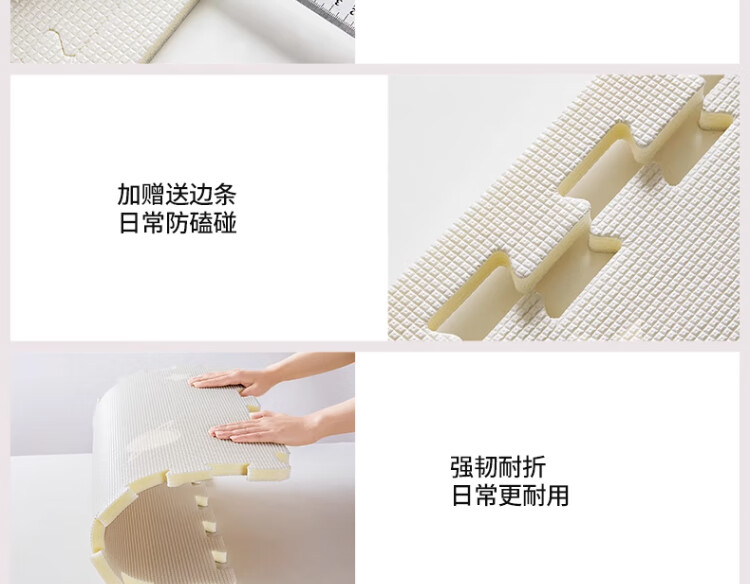 加赠送边条
日常防磕碰

强韧耐折
日常更耐用