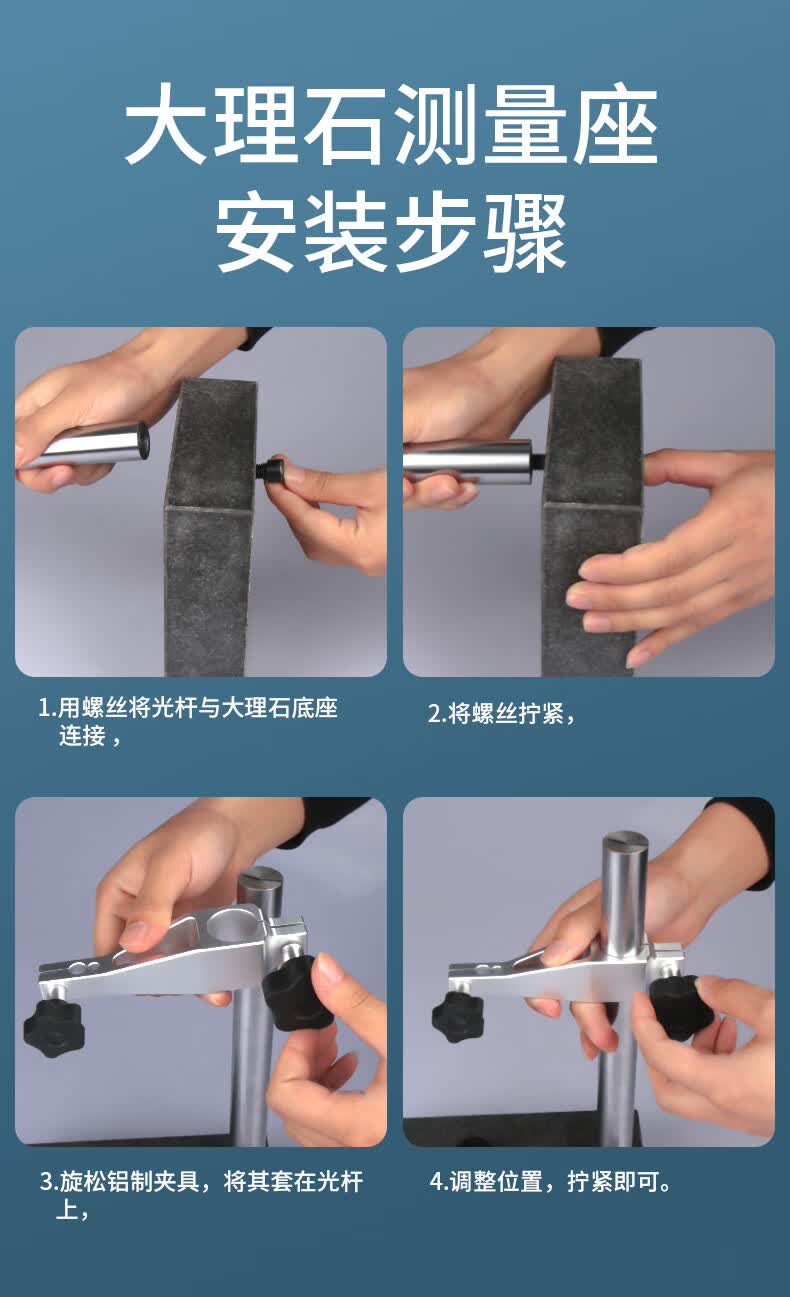 大理石测量座
安装步骤

1.用螺丝将光杆与大理石底座连接，

2.将螺丝拧紧，

3.旋松铝制夹具，将其套在光杆上，

4.调整位置，拧紧即可。