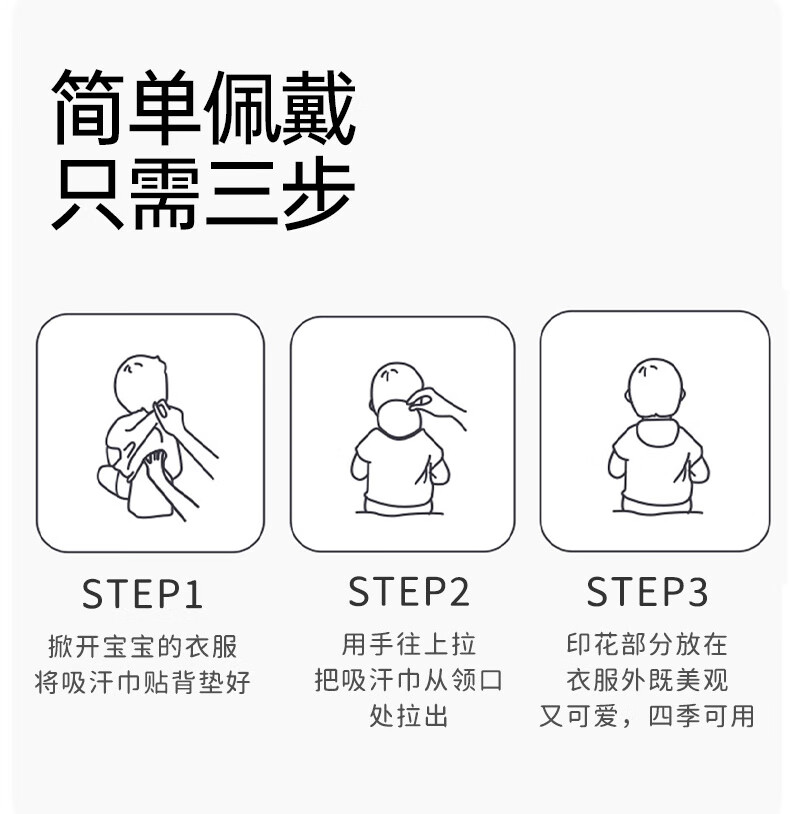 简单佩戴
只需三步

STEP1
掀开宝宝的衣服
将吸汗巾贴背垫好

STEP2
用手往上拉
把吸汗巾从领口
处拉出

STEP3
印花部分放在
衣服外既美观
又可爱，四季可用