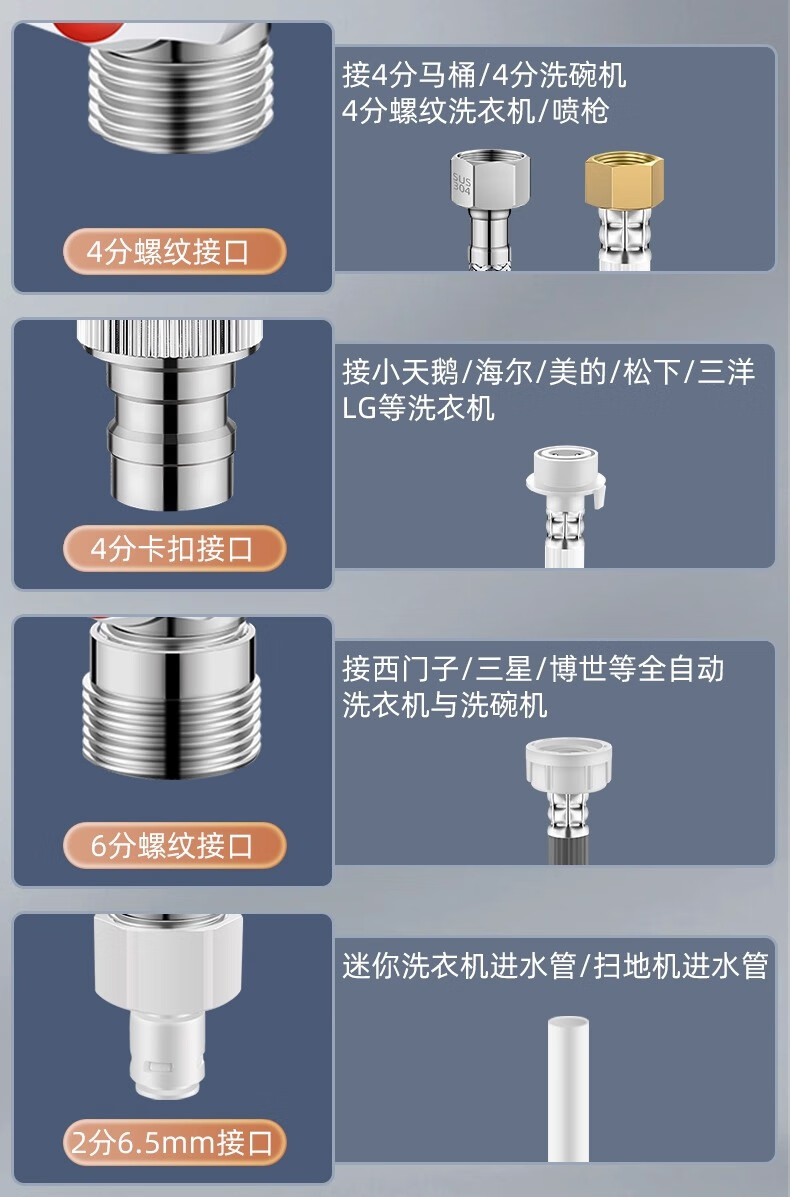 4分螺纹接口

接4分马桶/4分洗碗机
4分螺纹洗衣机/喷枪

SUS 304

4分卡扣接口

接小天鹅/海尔/美的/松下/三洋
LG等洗衣机

6分螺纹接口

接西门子/三星/博世等全自动
洗衣机与洗碗机

2分6.5mm接口

迷你洗衣机进水管/扫地机进水管