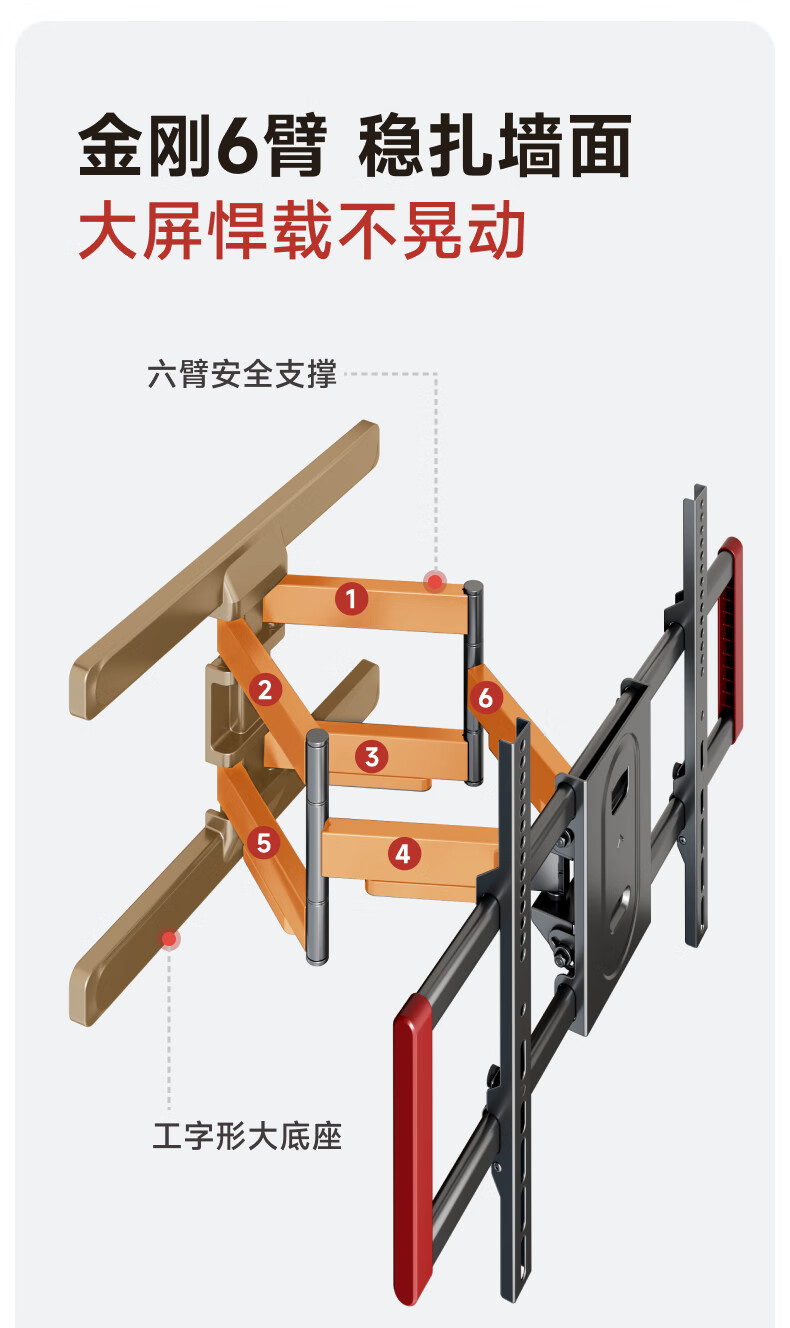 金刚6臂 稳扎墙面
大屏悍载不晃动

六臂安全支撑

1
2
6
3
5
4

工字形大底座