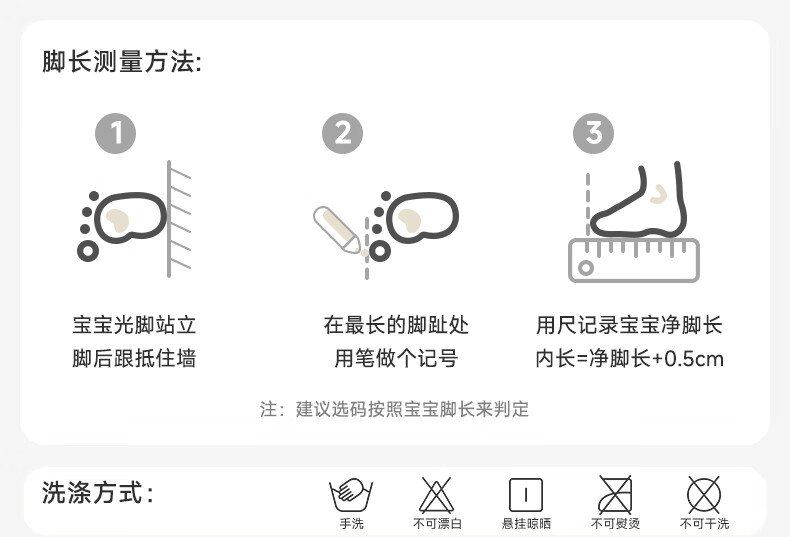 脚长测量方法:

1

宝宝光脚站立
脚后跟抵住墙

2

在最长的脚趾处
用笔做个记号

3

用尺记录宝宝净脚长
内长=净脚长+0.5cm

注：建议选码按照宝宝脚长来判定

洗涤方式:

手洗

不可漂白

悬挂晾晒

不可熨烫

不可干洗