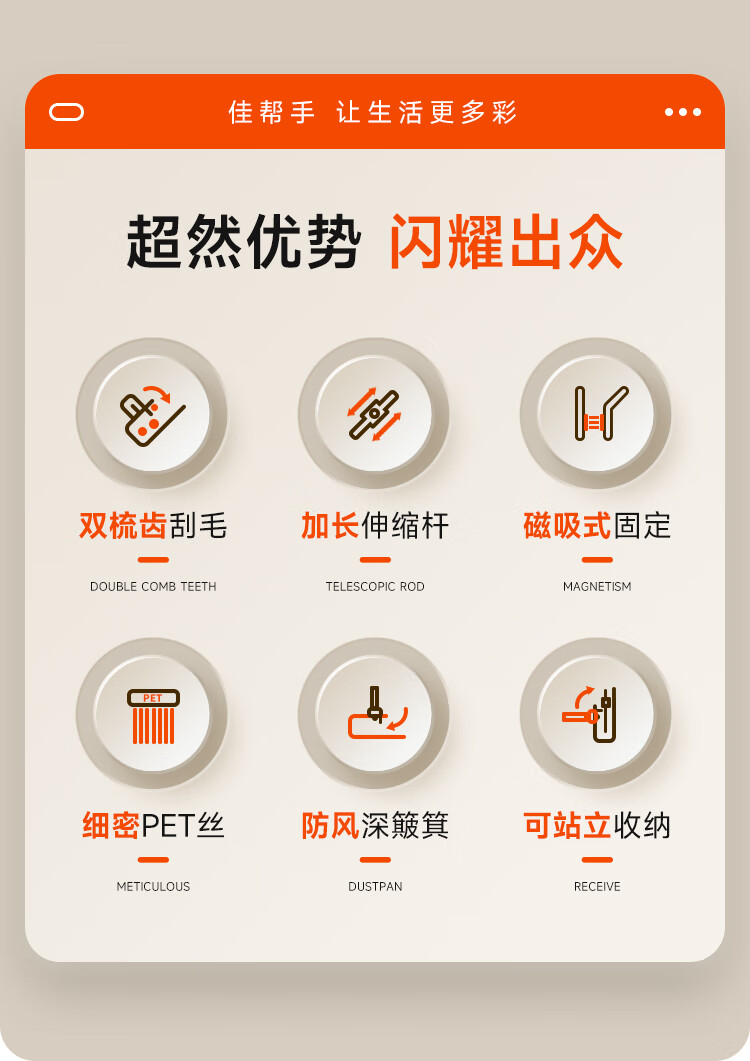 佳帮手 让生活更多彩

超然优势 闪耀出众

双梳齿刮毛

DOUBLE COMB TEETH

加长伸缩杆

TELESCOPIC ROD

磁吸式固定

MAGNETISM

PET

细密PET丝

METICULOUS

防风深簸箕

DUSTPAN

可站立收纳

RECEIVE