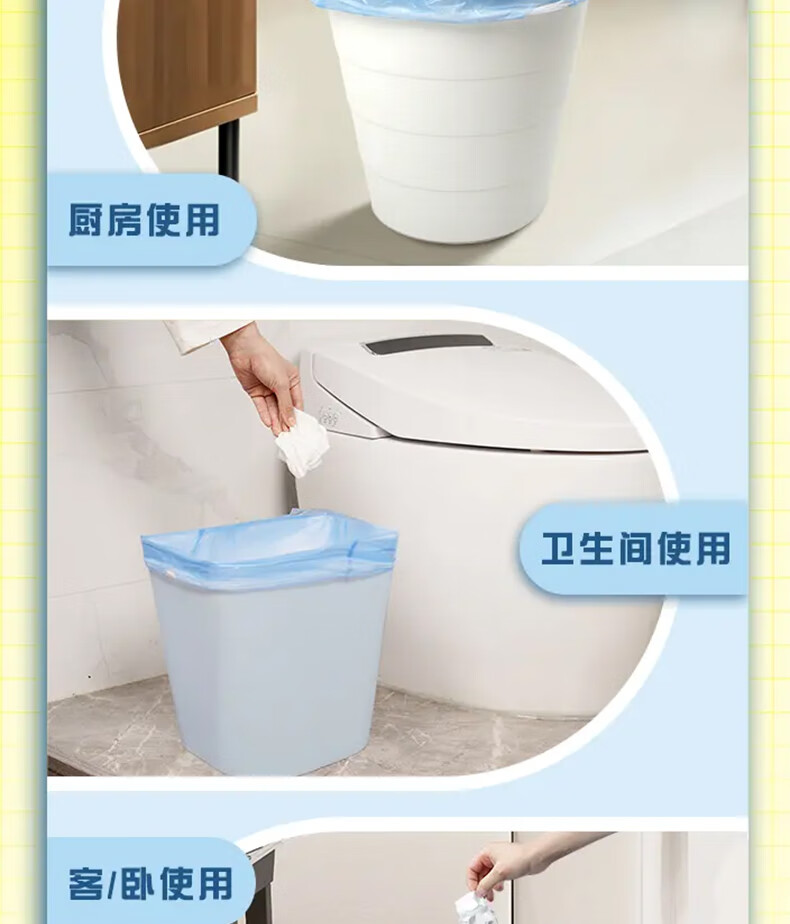 厨房使用

卫生间使用

客/卧使用