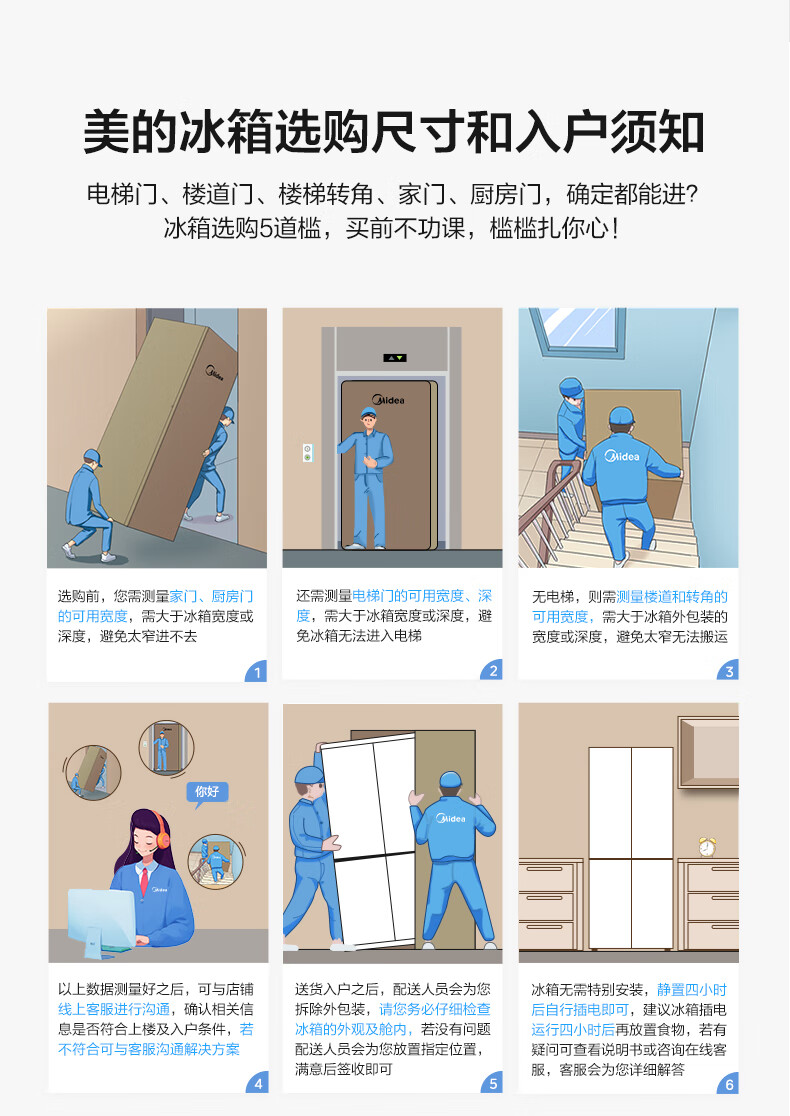 美的冰箱选购尺寸和入户须知

电梯门、楼道门、楼梯转角、家门、厨房门，确定都能进？
冰箱选购5道槛，买前不功课，槛槛扎你心！

Midea

选购前，您需测量家门、厨房门的可用宽度，需大于冰箱宽度或深度，避免太窄进不去

1

Midea

还需测量电梯门的可用宽度、深度，需大于冰箱宽度或深度，避免冰箱无法进入电梯

2

Midea

无电梯，则需测量楼道和转角的可用宽度，需大于冰箱外包装的宽度或深度，避免太窄无法搬运

3

你好

以上数据测量好之后，可与店铺线上客服进行沟通，确认相关信息是否符合上楼及入户条件，若不符合可与客服沟通解决方案

4

Midea

送货入户之后，配送人员会为您拆除外包装，请您务必仔细检查冰箱的外观及舱内，若没有问题配送人员会为您放置指定位置，满意后签收即可

5

冰箱无需特别安装，静置四小时后自行插电即可，建议冰箱插电运行四小时后再放置食物，若有疑问可查看说明书或咨询在线客服，客服会为您详细解答

6