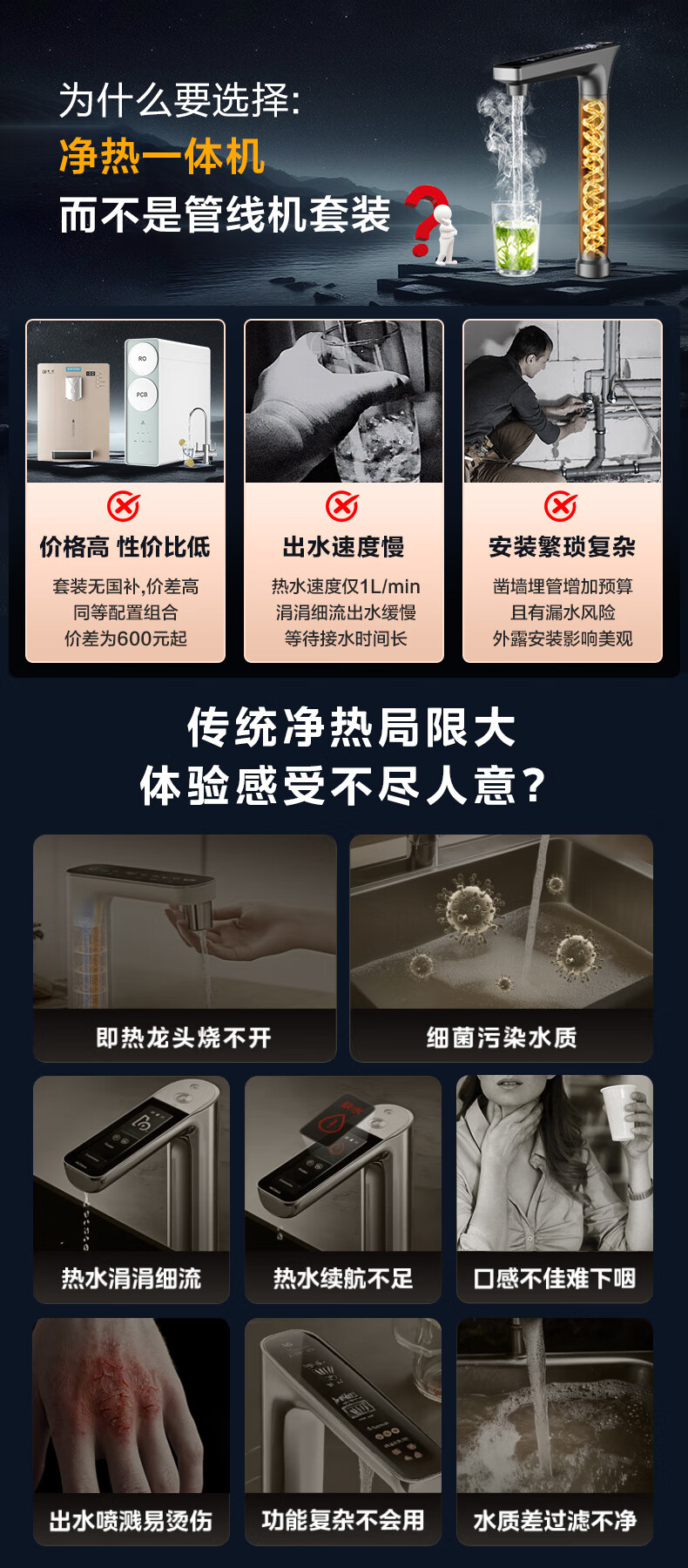 为什么要选择:
净热一体机
而不是管线机套装

RO
PCB

价格高 性价比低
套装无国补,价差高
同等配置组合
价差为600元起

出水速度慢
热水速度仅1L/min
涓涓细流出水缓慢
等待接水时间长

安装繁琐复杂
凿墙埋管增加预算
且有漏水风险
外露安装影响美观

传统净热局限大
体验感受不尽人意?

即热龙头烧不开

细菌污染水质

热水涓涓细流

热水续航不足

口感不佳难下咽

出水喷溅易烫伤

功能复杂不会用

水质差过滤不净