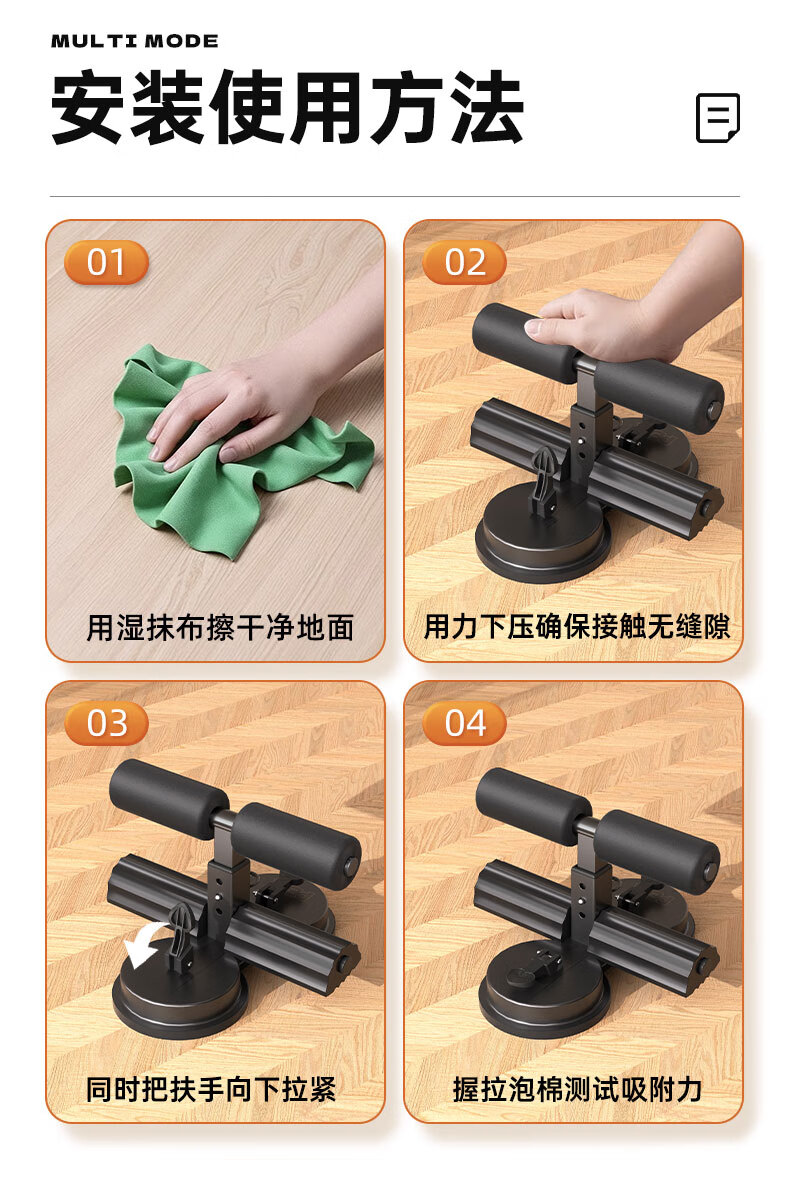 MULTI MODE
安装使用方法

01
用湿抹布擦干净地面

02
用力下压确保接触无缝隙

03
同时把扶手向下拉紧

04
握拉泡棉测试吸附力