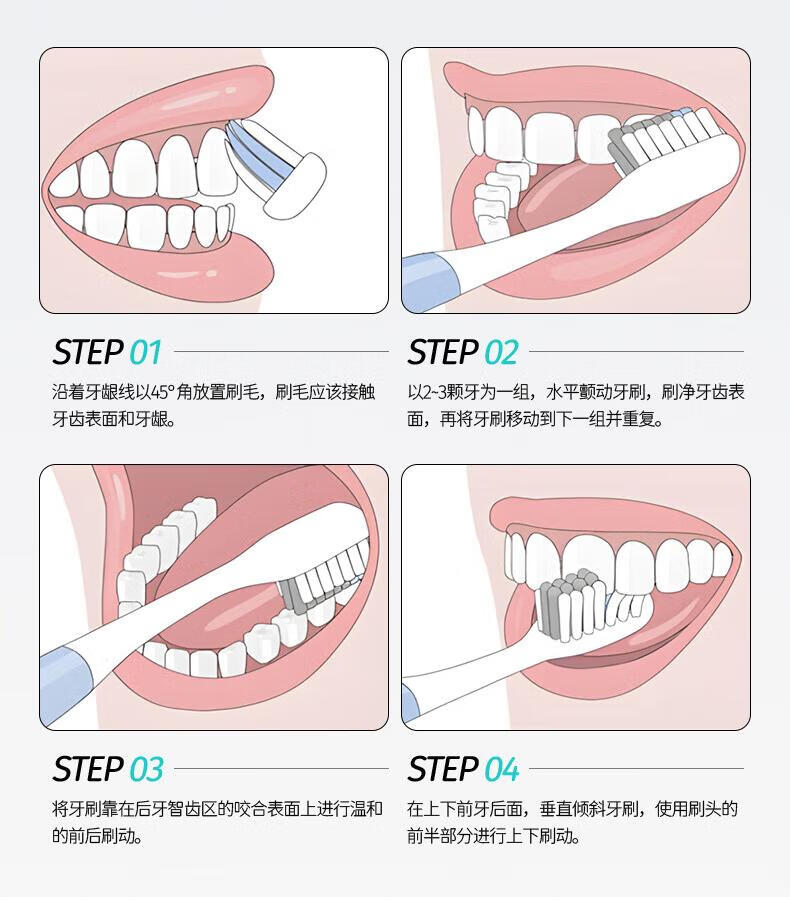 STEP 01

沿着牙龈线以45°角放置刷毛，刷毛应该接触牙齿表面和牙龈。

STEP 02

以2~3颗牙为一组，水平颤动牙刷，刷净牙齿表面，再将牙刷移动到下一组并重复。

STEP 03

将牙刷靠在后牙智齿区的咬合表面上进行温和的前后刷动。

STEP 04

在上下前牙后面，垂直倾斜牙刷，使用刷头的前半部分进行上下刷动。