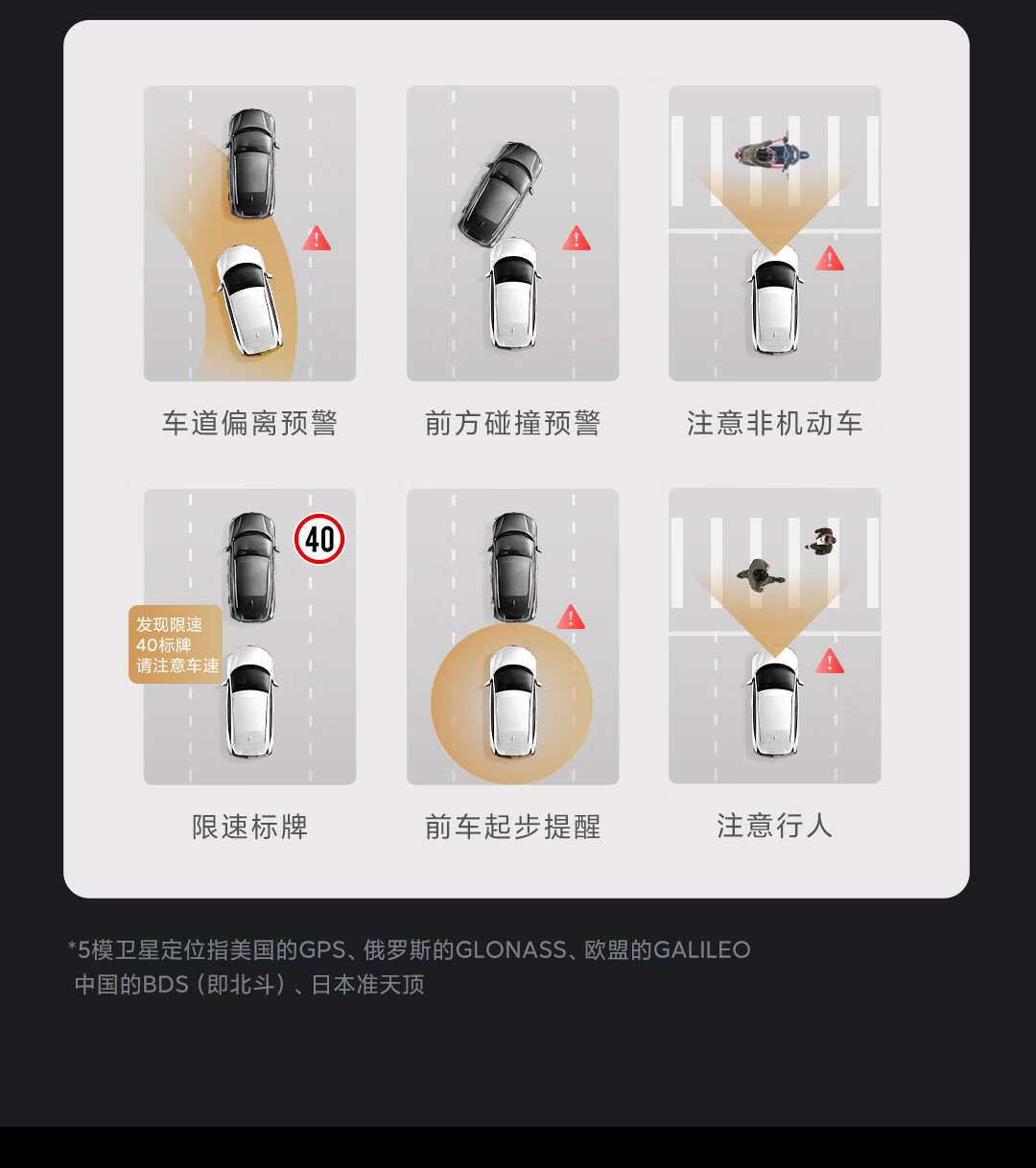 车道偏离预警

前方碰撞预警

注意非机动车

40

发现限速
40标牌
请注意车速

限速标牌

前车起步提醒

注意行人

*5模卫星定位指美国的GPS、俄罗斯的GLONASS、欧盟的GALILEO
中国的BDS（即北斗）、日本准天顶