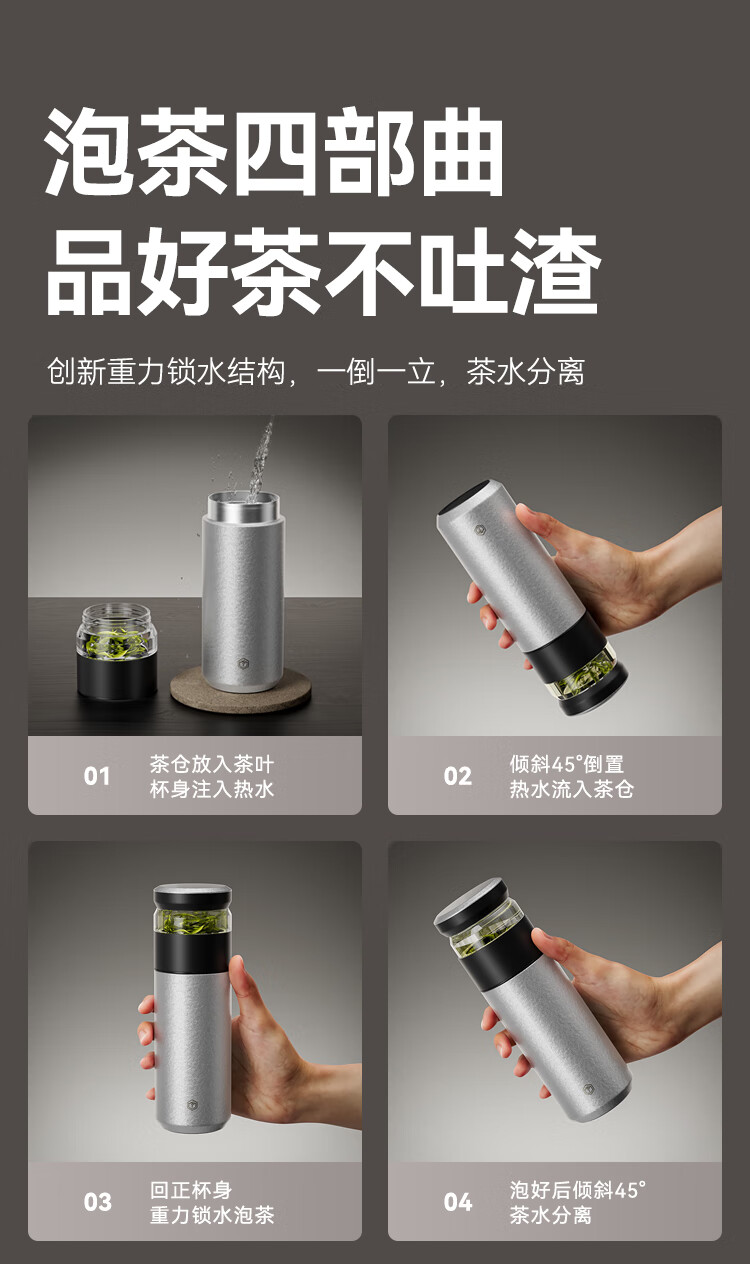 泡茶四部曲
品好茶不吐渣

创新重力锁水结构，一倒一立，茶水分离

01 茶仓放入茶叶
杯身注入热水

02 倾斜45°倒置
热水流入茶仓

03 回正杯身
重力锁水泡茶

04 泡好后倾斜45°
茶水分离