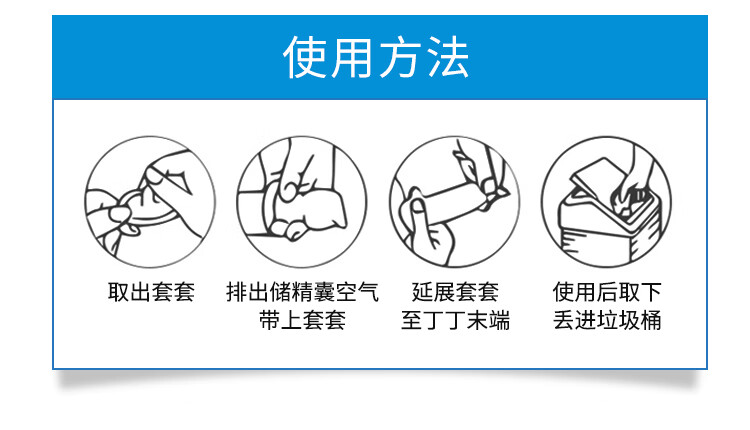 使用方法

取出套套

排出储精囊空气
带上套套

延展套套
至丁丁末端

使用后取下
丢进垃圾桶