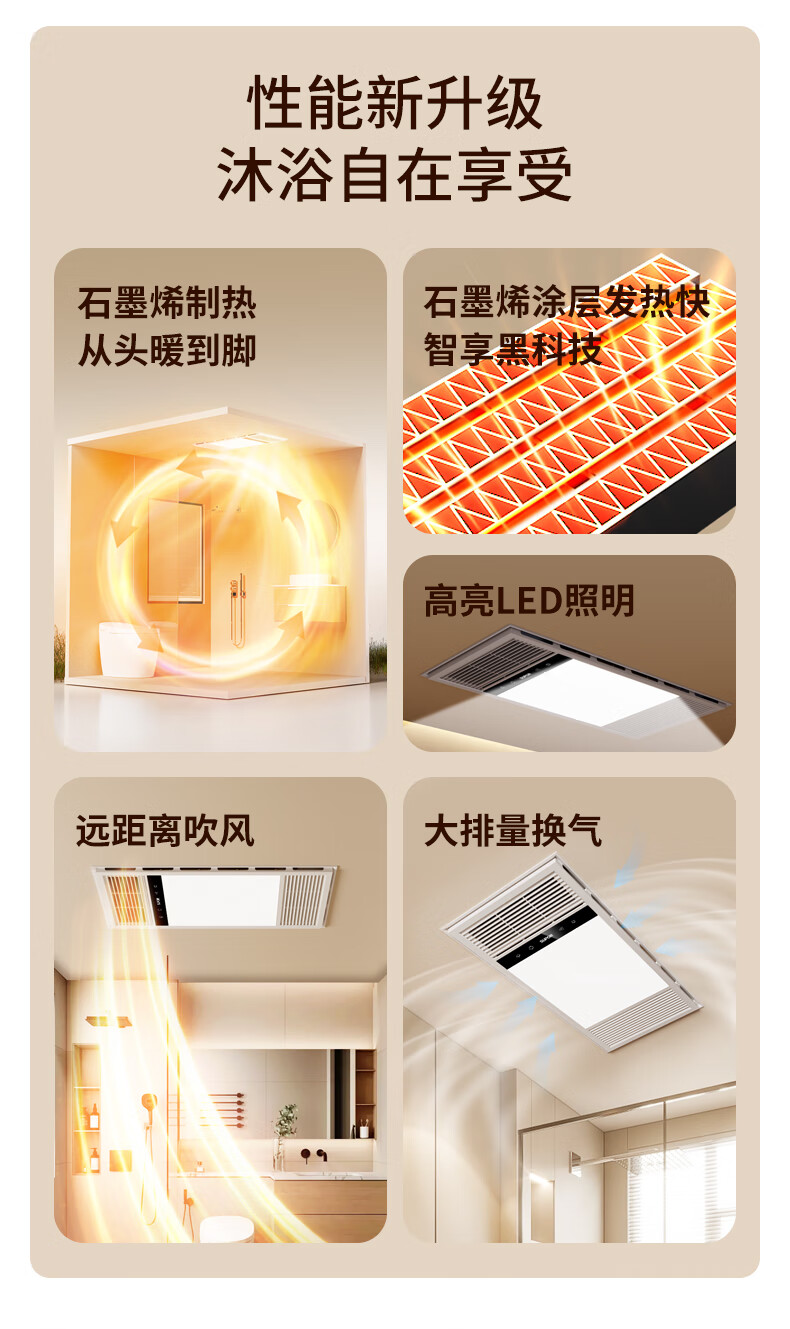 性能新升级
沐浴自在享受

石墨烯制热
从头暖到脚

石墨烯涂层发热快
智享黑科技

高亮LED照明

远距离吹风

大排量换气