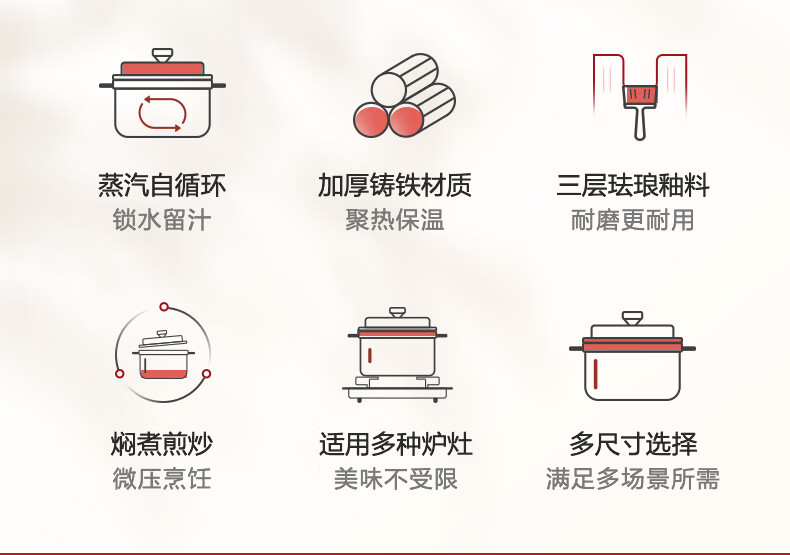 蒸汽自循环
锁水留汁

加厚铸铁材质
聚热保温

三层珐琅釉料
耐磨更耐用

焖煮煎炒
微压烹饪

适用多种炉灶
美味不受限

多尺寸选择
满足多场景所需