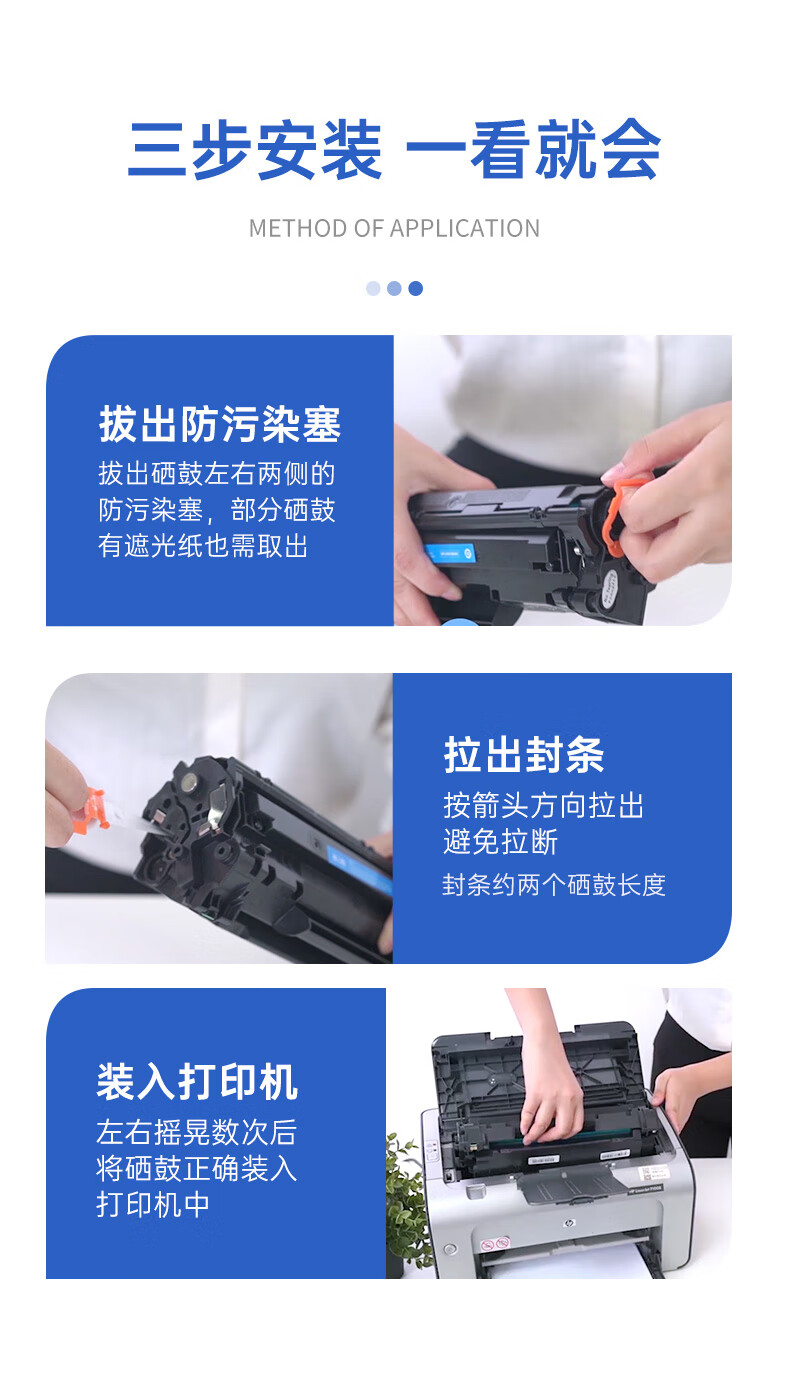 三步安装 一看就会

METHOD OF APPLICATION

拔出防污染塞

拔出硒鼓左右两侧的防污染塞，部分硒鼓有遮光纸也需取出

拉出封条

按箭头方向拉出避免拉断

封条约两个硒鼓长度

装入打印机

左右摇晃数次后将硒鼓正确装入打印机中