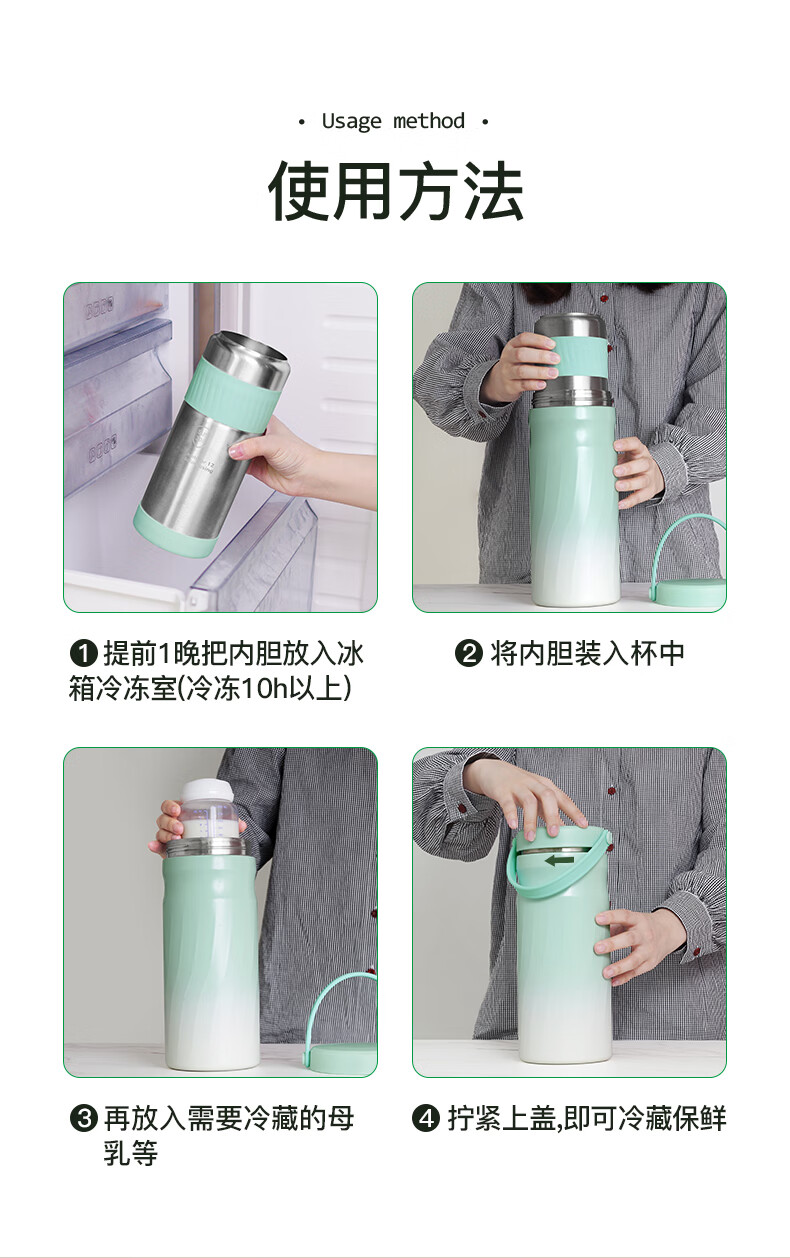 • Usage method •

使用方法

❶ 提前1晚把内胆放入冰箱冷冻室(冷冻10h以上)

❷ 将内胆装入杯中

❸ 再放入需要冷藏的母乳等

❹ 拧紧上盖,即可冷藏保鲜