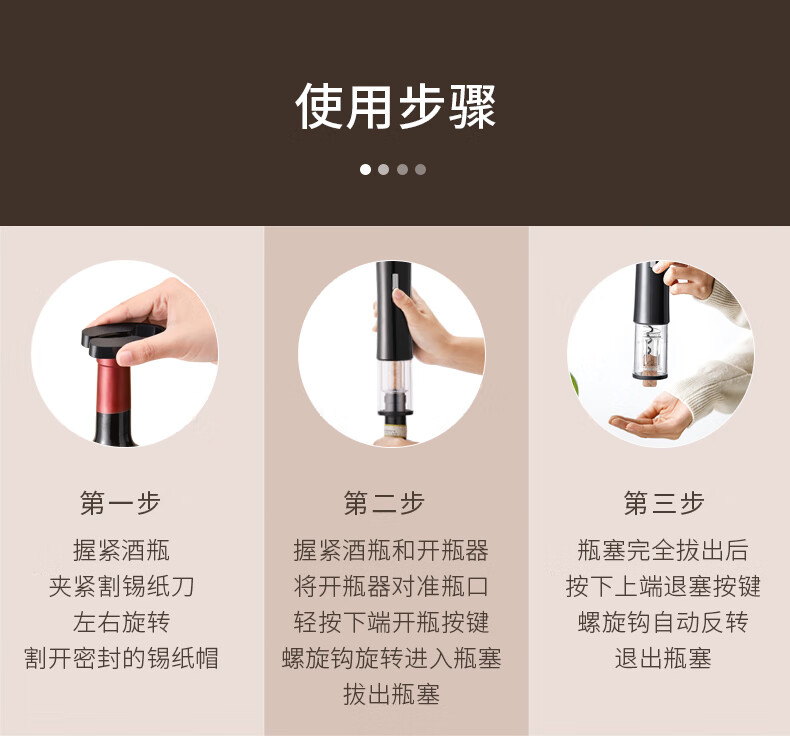 使用步骤

第一步
握紧酒瓶
夹紧割锡纸刀
左右旋转
割开密封的锡纸帽

第二步
握紧酒瓶和开瓶器
将开瓶器对准瓶口
轻按下端开瓶按键
螺旋钩旋转进入瓶塞
拔出瓶塞

第三步
瓶塞完全拔出后
按下上端退塞按键
螺旋钩自动反转
退出瓶塞