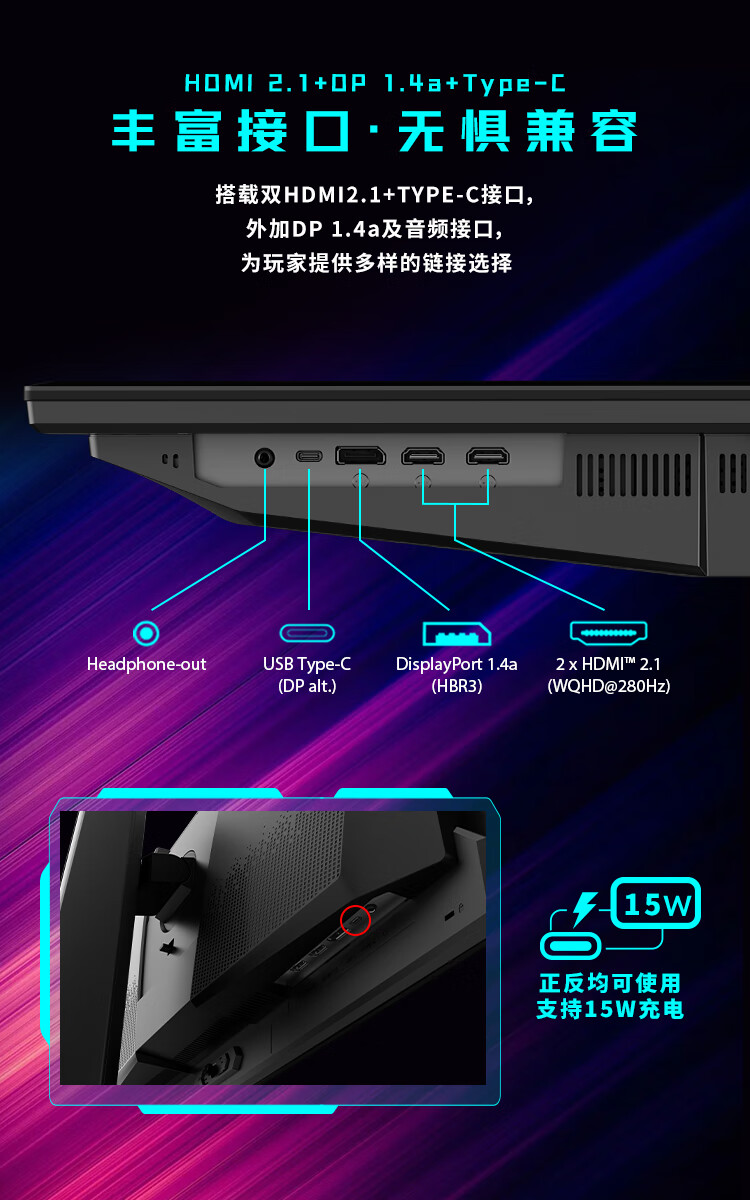 HDMI 2.1+DP 1.4a+Type-C
丰富接口·无惧兼容

搭载双HDMI2.1+TYPE-C接口，
外加DP 1.4a及音频接口，
为玩家提供多样的链接选择

Headphone-out

USB Type-C
(DP alt.)

DisplayPort 1.4a
(HBR3)

2 x HDMI™ 2.1
(WQHD@280Hz)

15W

正反均可使用
支持15W充电