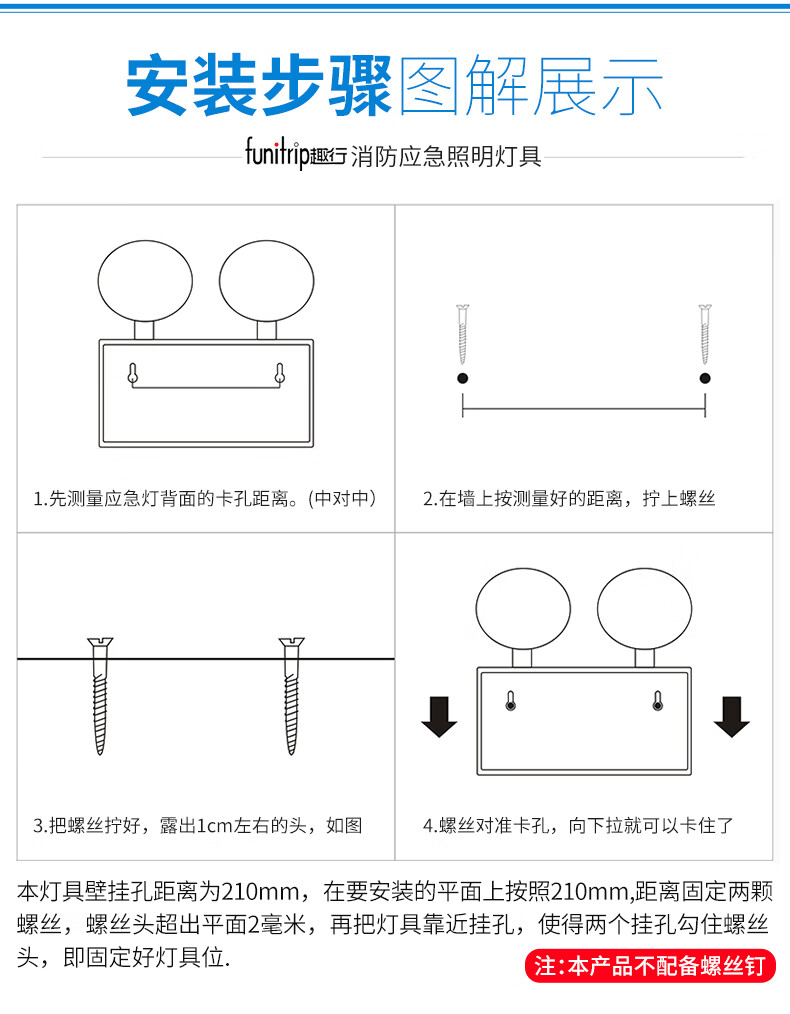 安装步骤图解展示

funitrip趣行 消防应急照明灯具

1.先测量应急灯背面的卡孔距离。(中对中)

2.在墙上按测量好的距离，拧上螺丝

3.把螺丝拧好，露出1cm左右的头，如图

4.螺丝对准卡孔，向下拉就可以卡住了

本灯具壁挂孔距离为210mm，在要安装的平面上按照210mm,距离固定两颗螺丝，螺丝头超出平面2毫米，再把灯具靠近挂孔，使得两个挂孔勾住螺丝头，即固定好灯具位.

注:本产品不配备螺丝钉