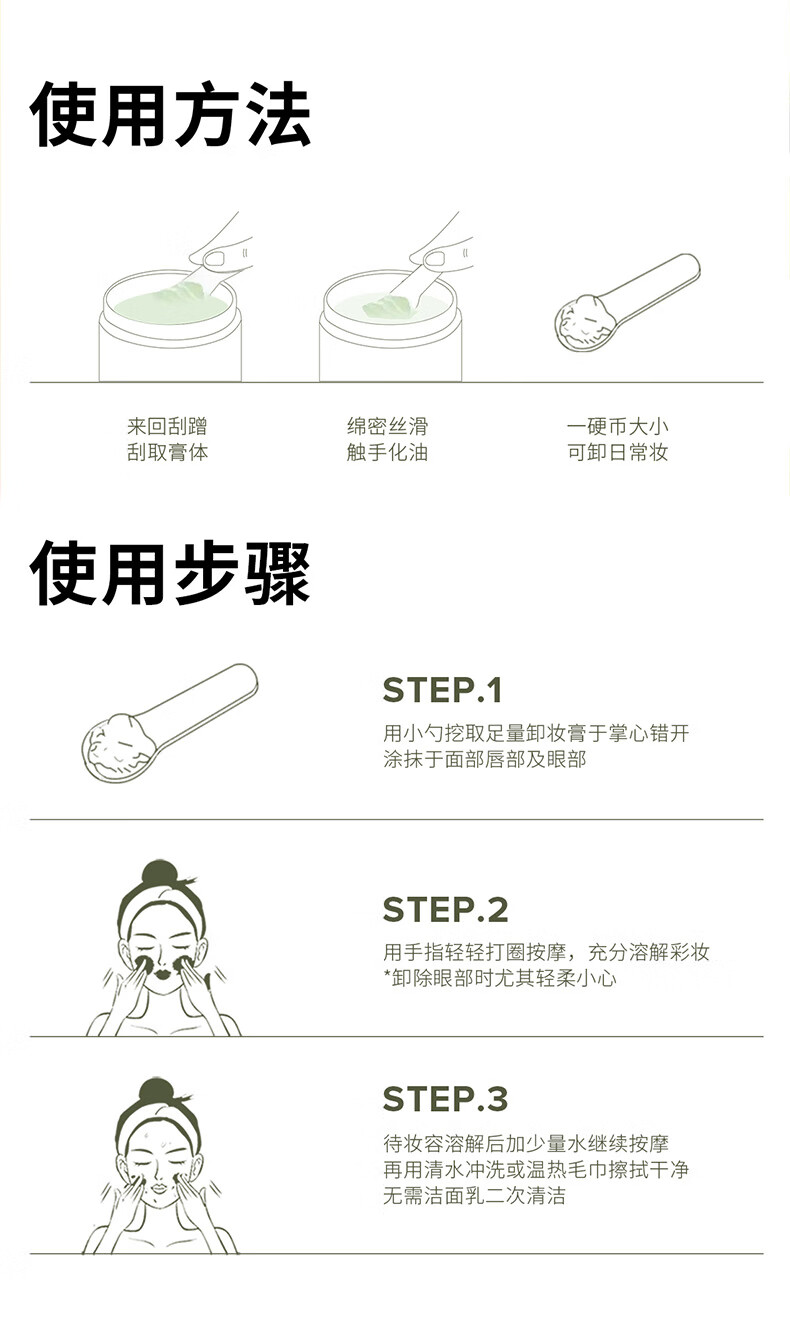 使用方法

来回刮蹭
刮取膏体

绵密丝滑
触手化油

一硬币大小
可卸日常妆

使用步骤

STEP.1
用小勺挖取足量卸妆膏于掌心错开
涂抹于面部唇部及眼部

STEP.2
用手指轻轻打圈按摩，充分溶解彩妆
*卸除眼部时尤其轻柔小心

STEP.3
待妆容溶解后加少量水继续按摩
再用清水冲洗或温热毛巾擦拭干净
无需洁面乳二次清洁