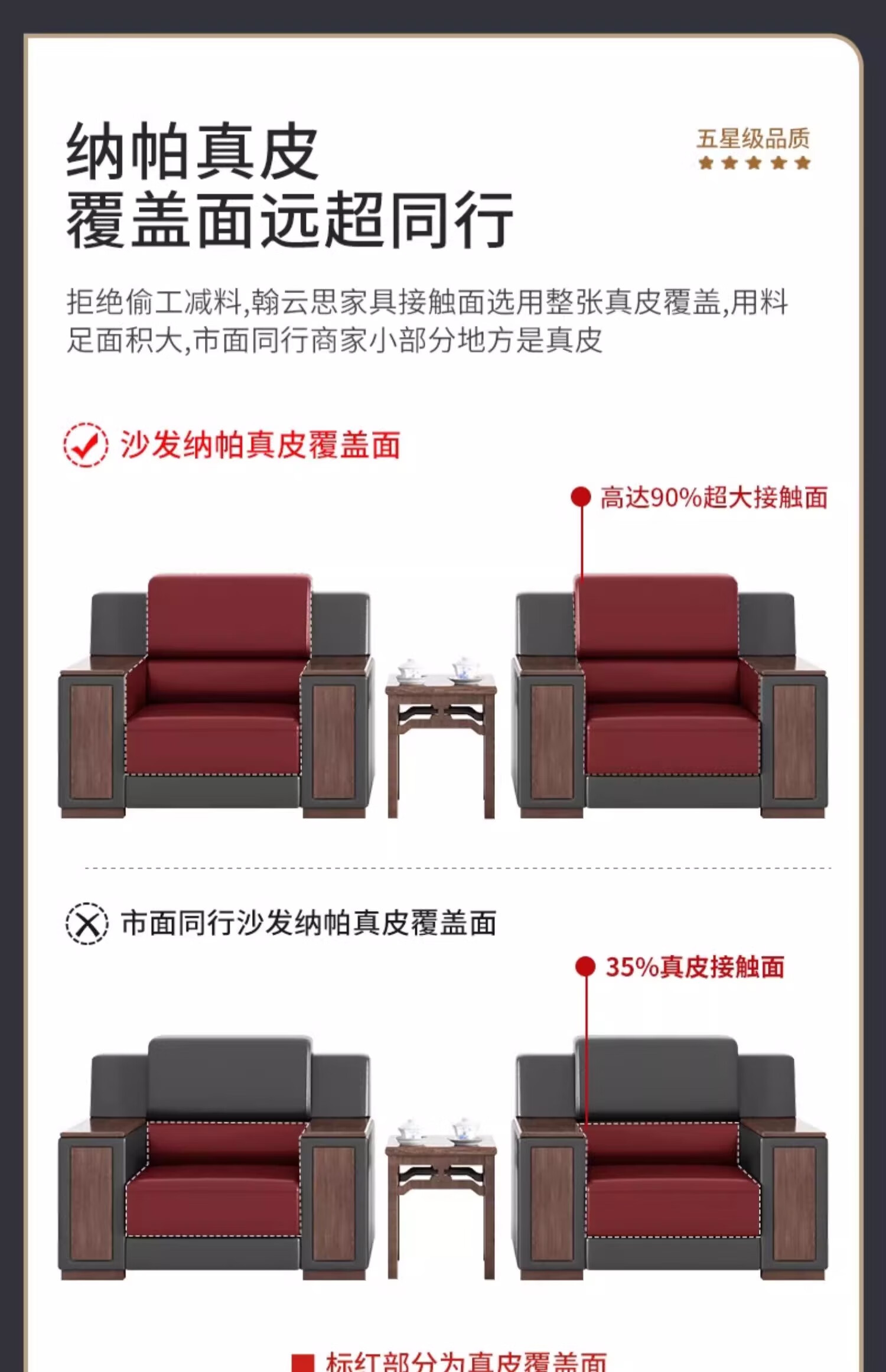 纳帕真皮
覆盖面远超同行

五星级品质
★★★★★

拒绝偷工减料,翰云思家具接触面选用整张真皮覆盖,用料足面积大,市面同行商家小部分地方是真皮

沙发纳帕真皮覆盖面

高达90%超大接触面

市面同行沙发纳帕真皮覆盖面

35%真皮接触面

标红部分为真皮覆盖面