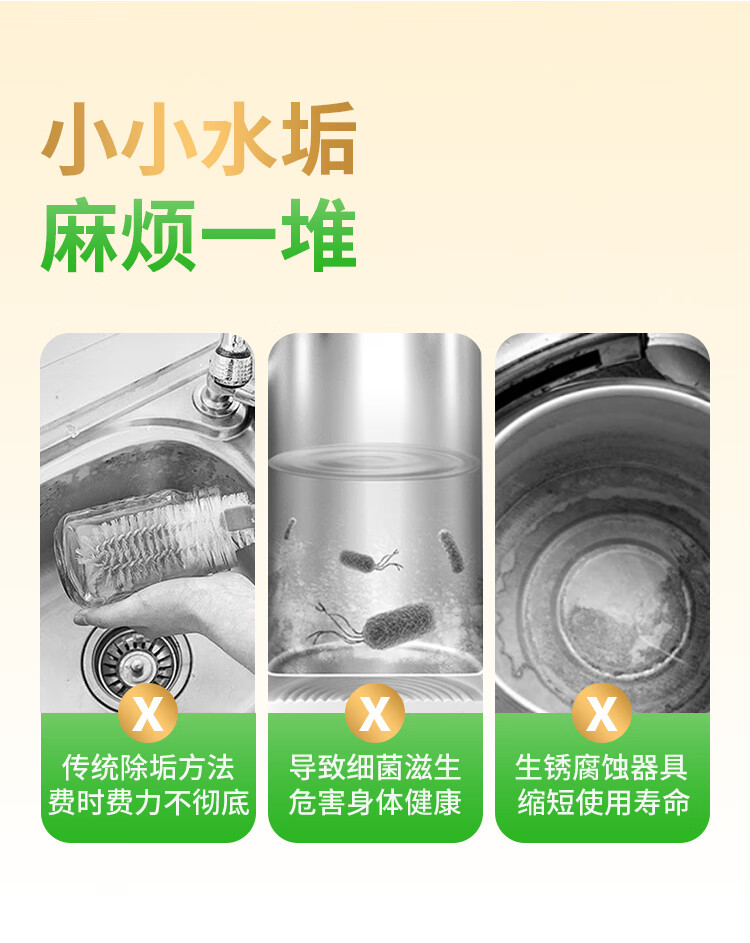 小小水垢
麻烦一堆

X
传统除垢方法
费时费力不彻底

X
导致细菌滋生
危害身体健康

X
生锈腐蚀器具
缩短使用寿命