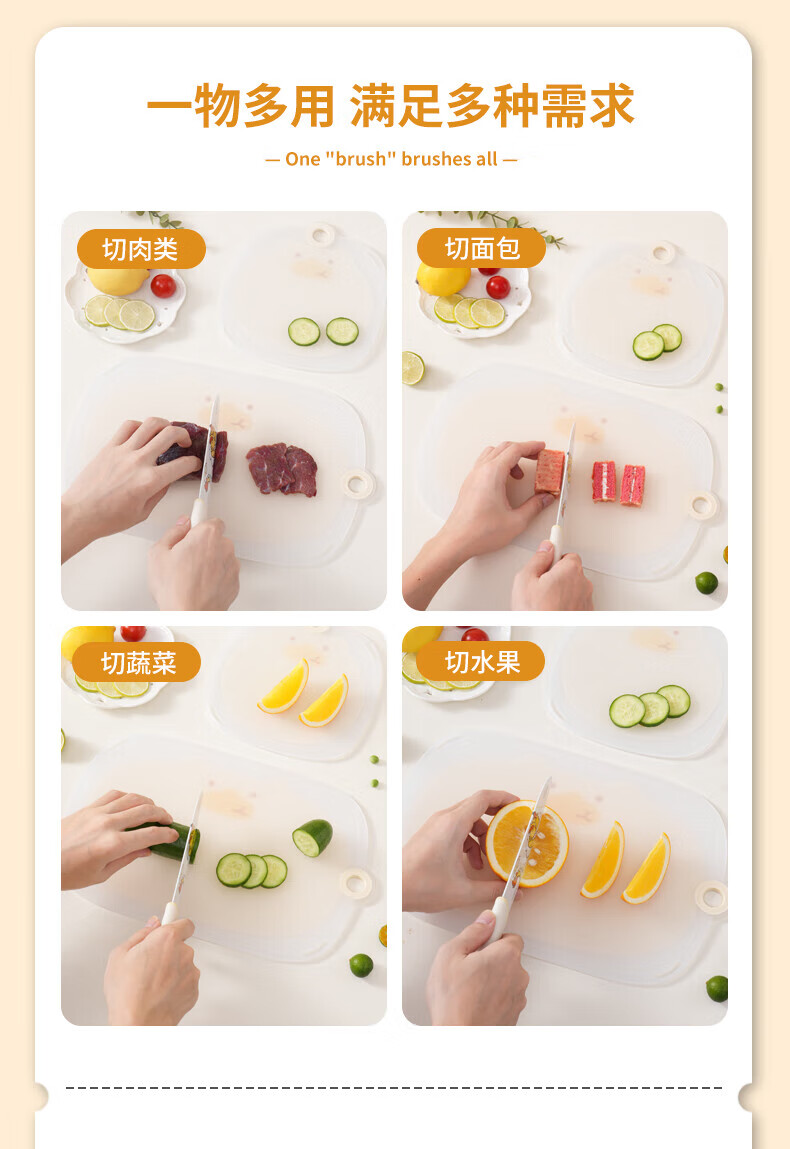 一物多用 满足多种需求

— One "brush" brushes all —

切肉类

切面包

切蔬菜

切水果