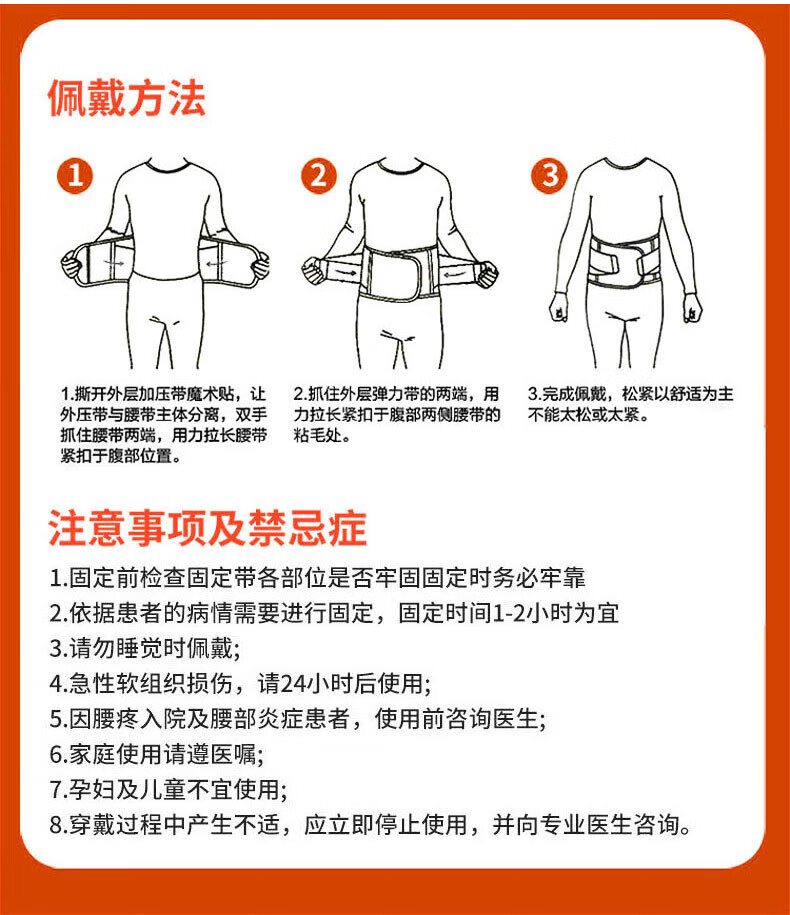 佩戴方法

1

2

3

1.撕开外层加压带魔术贴，让外压带与腰带主体分离，双手抓住腰带两端，用力拉长腰带紧扣于腹部位置。

2.抓住外层弹力带的两端，用力拉长紧扣于腹部两侧腰带的粘毛处。

3.完成佩戴，松紧以舒适为主不能太松或太紧。

注意事项及禁忌症

1.固定前检查固定带各部位是否牢固固定时务必牢靠
2.依据患者的病情需要进行固定，固定时间1-2小时为宜
3.请勿睡觉时佩戴;
4.急性软组织损伤，请24小时后使用;
5.因腰疼入院及腰部炎症患者，使用前咨询医生;
6.家庭使用请遵医嘱;
7.孕妇及儿童不宜使用;
8.穿戴过程中产生不适，应立即停止使用，并向专业医生咨询。