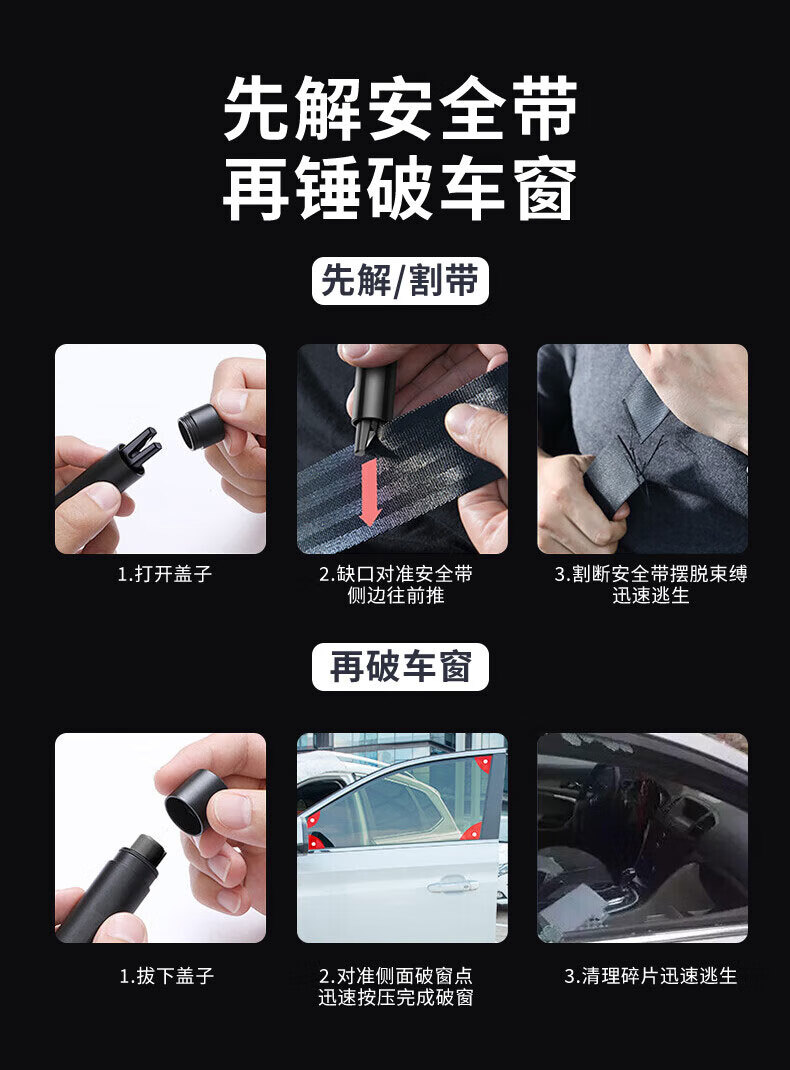 先解安全带
再锤破车窗

先解/割带

1.打开盖子

2.缺口对准安全带侧边往前推

3.割断安全带摆脱束缚迅速逃生

再破车窗

1.拔下盖子

2.对准侧面破窗点迅速按压完成破窗

3.清理碎片迅速逃生