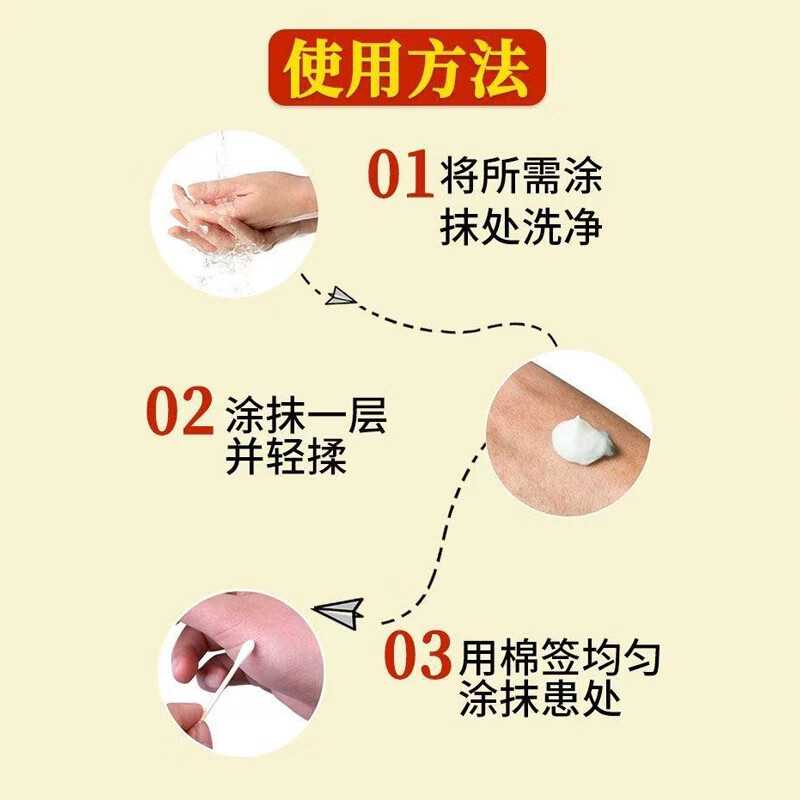 使用方法

01 将所需涂抹处洗净

02 涂抹一层并轻揉

03 用棉签均匀涂抹患处