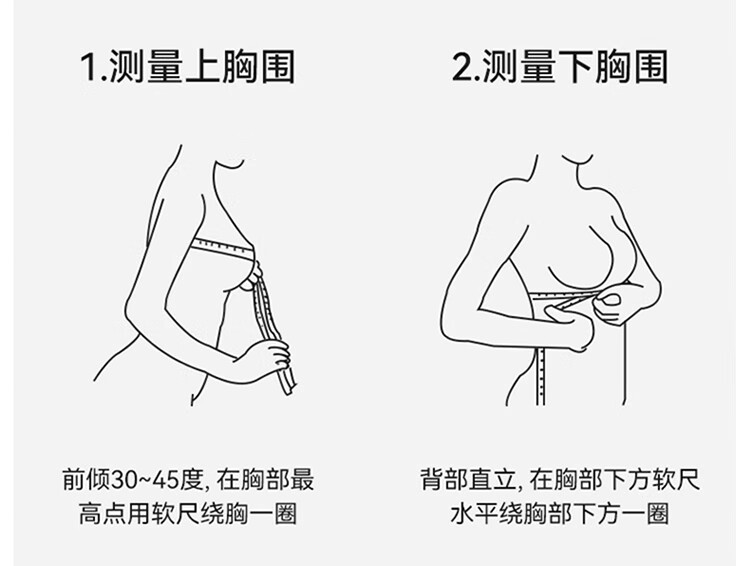 1.测量上胸围

前倾30~45度, 在胸部最高点用软尺绕胸一圈

2.测量下胸围

背部直立, 在胸部下方软尺水平绕胸部下方一圈