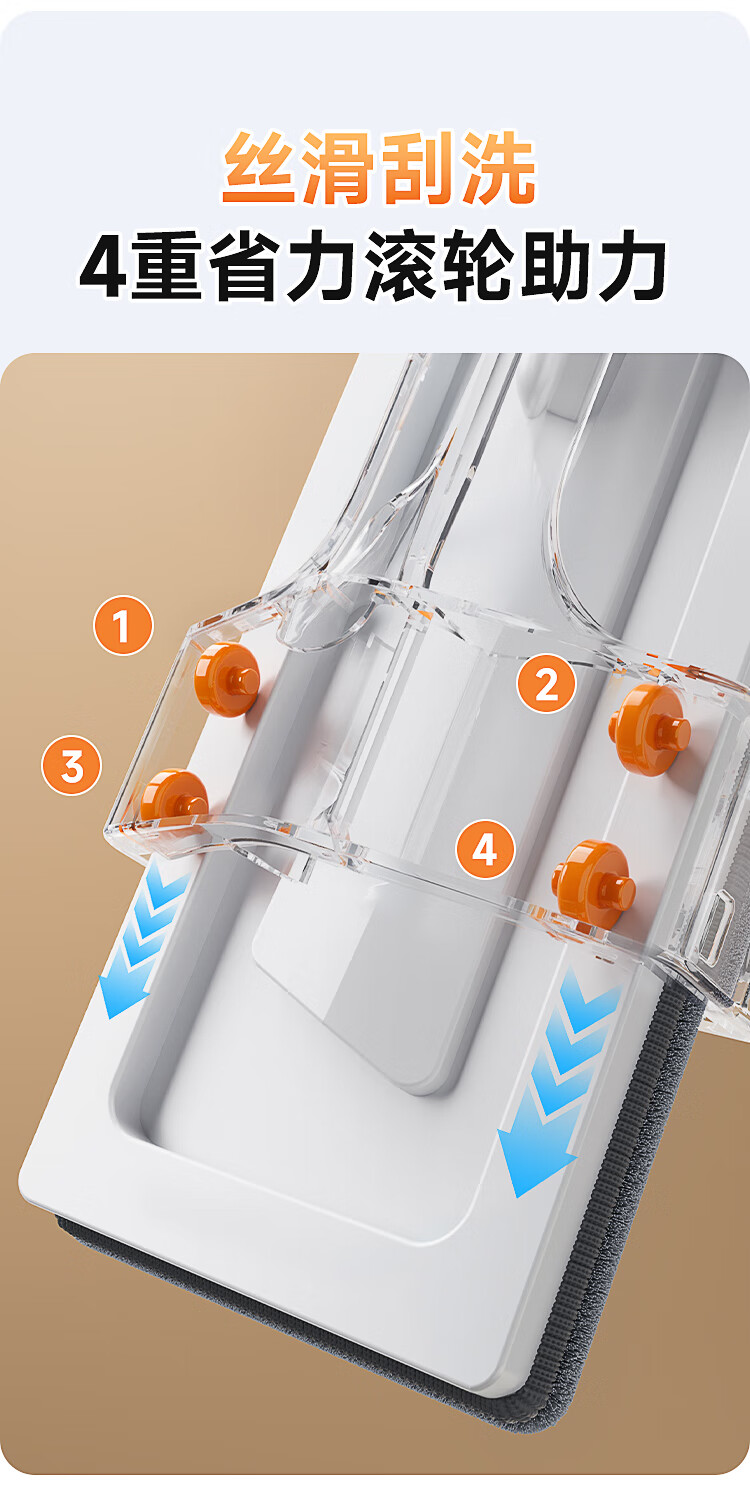 丝滑刮洗
4重省力滚轮助力

1
2
3
4