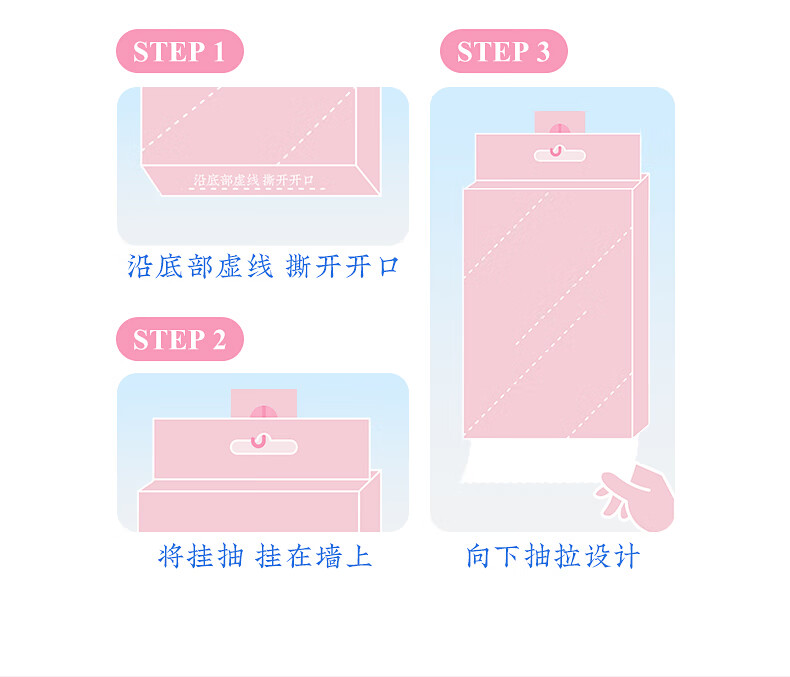 STEP 1

沿底部虚线 撕开开口

沿底部虚线 撕开开口

STEP 2

将挂抽 挂在墙上

STEP 3

向下抽拉设计