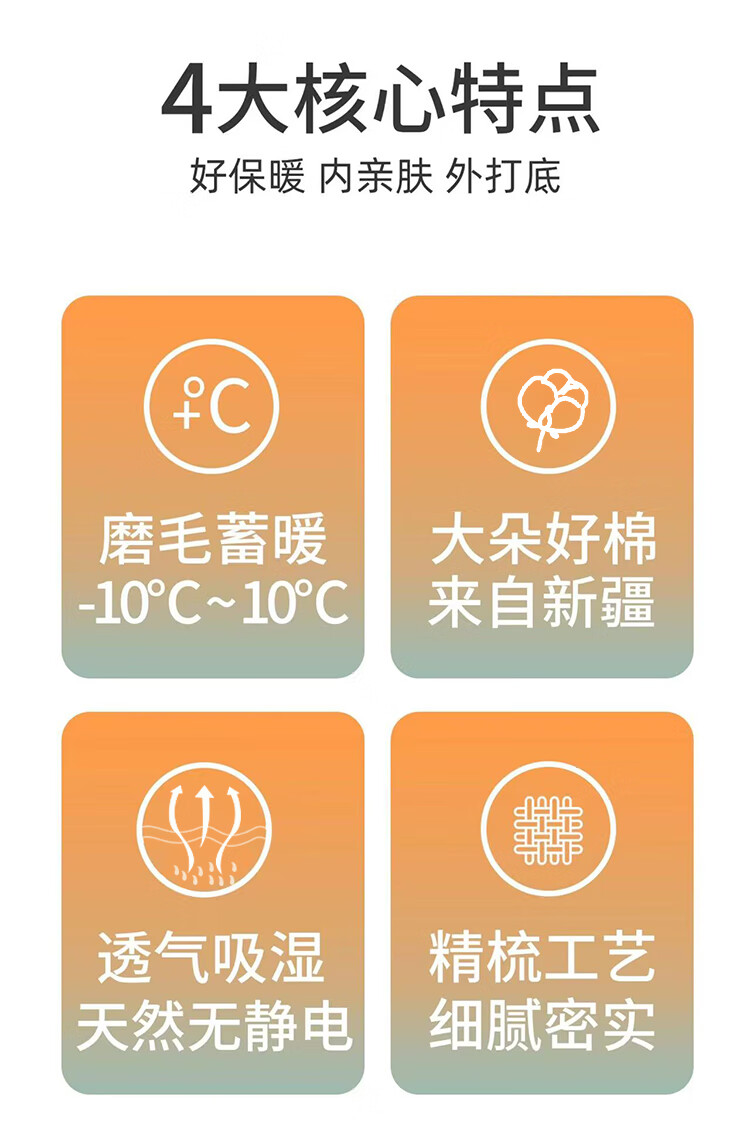 4大核心特点

好保暖 内亲肤 外打底

+°C

磨毛蓄暖
-10°C~10°C

大朵好棉
来自新疆

透气吸湿
天然无静电

精梳工艺
细腻密实