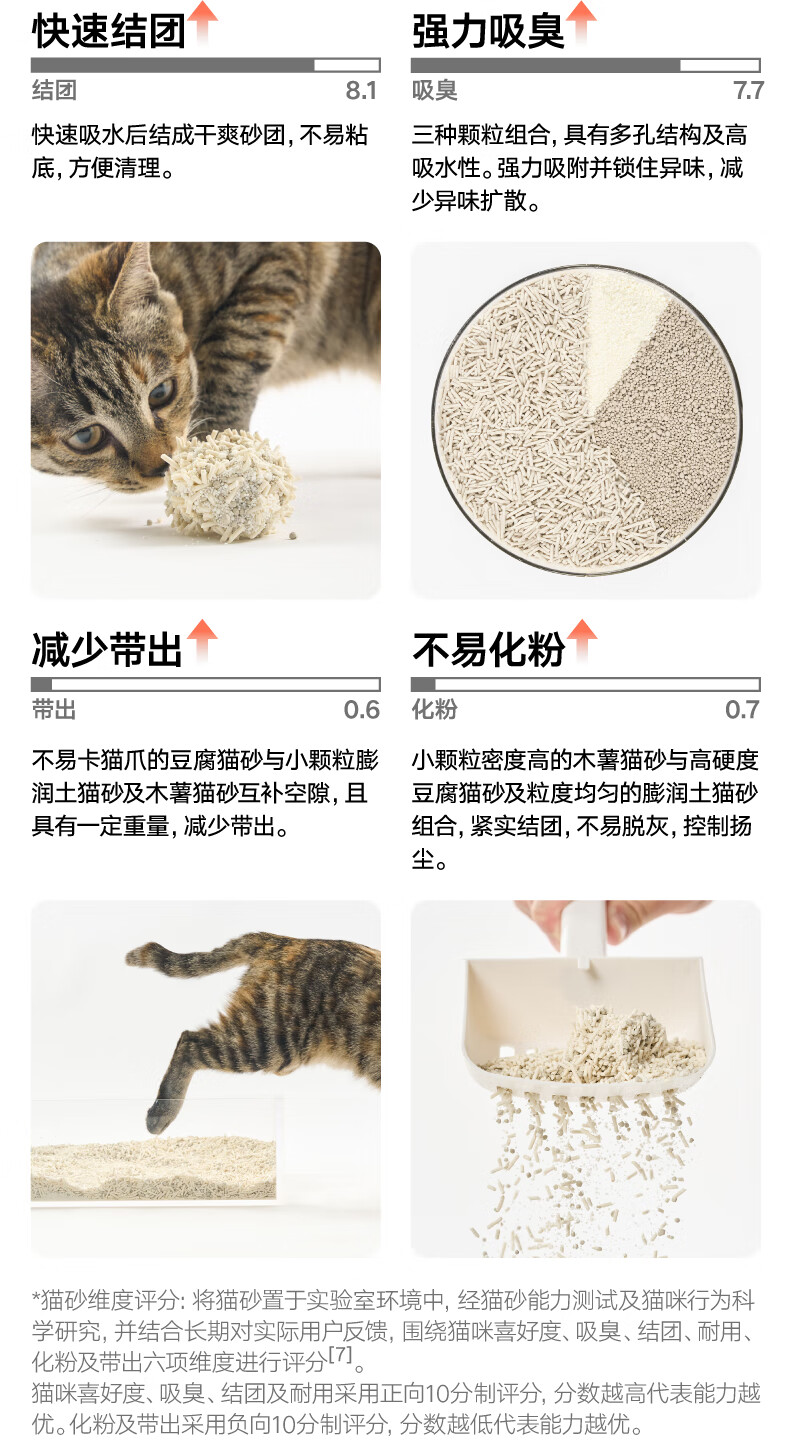 快速结团

结团 8.1

快速吸水后结成干爽砂团，不易粘底，方便清理。

强力吸臭

吸臭 7.7

三种颗粒组合，具有多孔结构及高吸水性。强力吸附并锁住异味，减少异味扩散。

减少带出

带出 0.6

不易卡猫爪的豆腐猫砂与小颗粒膨润土猫砂及木薯猫砂互补空隙，且具有一定重量，减少带出。

不易化粉

化粉 0.7

小颗粒密度高的木薯猫砂与高硬度豆腐猫砂及粒度均匀的膨润土猫砂组合，紧实结团，不易脱灰，控制扬尘。

*猫砂维度评分：将猫砂置于实验室环境中，经猫砂能力测试及猫咪行为科学研究，并结合长期对实际用户反馈，围绕猫咪喜好度、吸臭、结团、耐用、化粉及带出六项维度进行评分$^{[7]}$。
猫咪喜好度、吸臭、结团及耐用采用正向10分制评分，分数越高代表能力越优。化粉及带出采用负向10分制评分，分数越低代表能力越优。