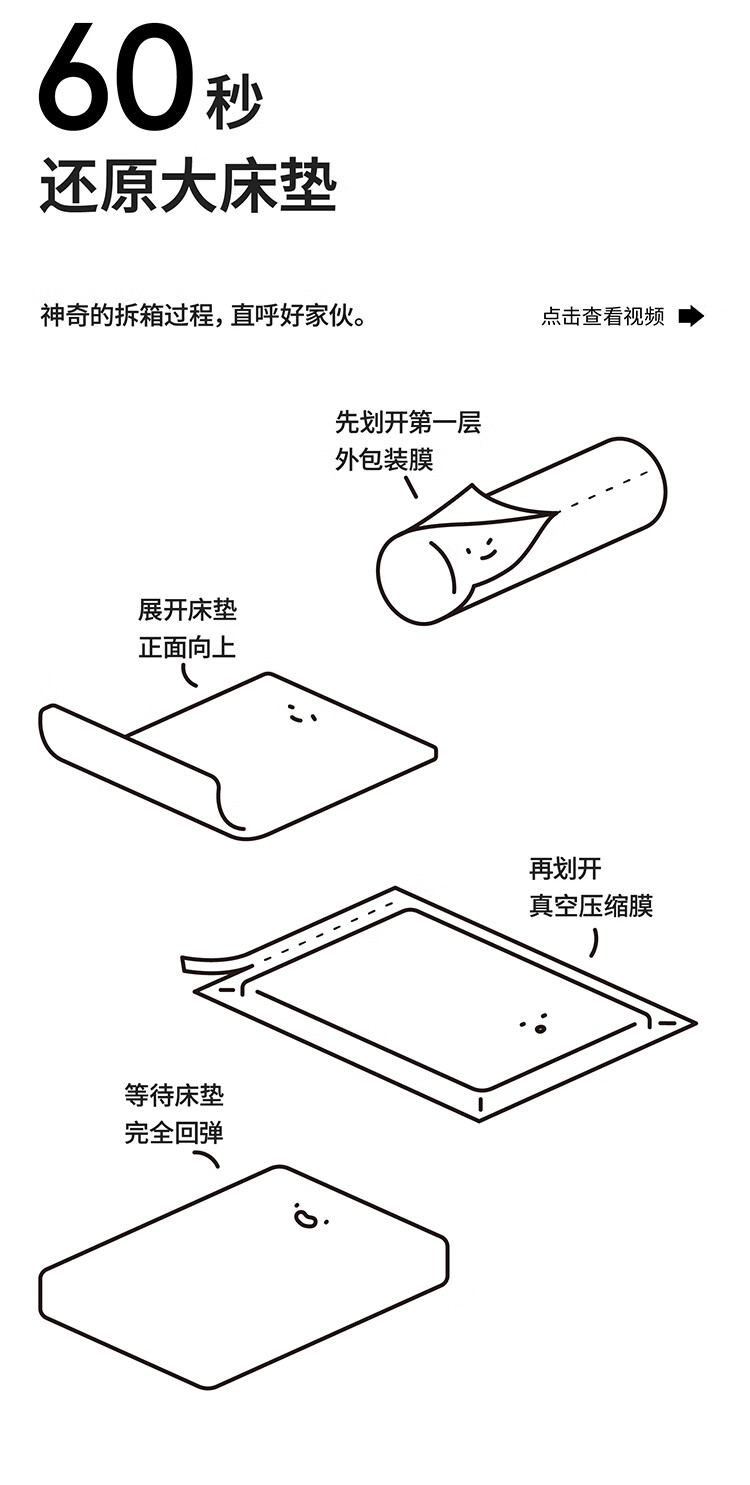 60秒
还原大床垫

神奇的拆箱过程，直呼好家伙。

点击查看视频

先划开第一层
外包装膜

展开床垫
正面向上

再划开
真空压缩膜

等待床垫
完全回弹