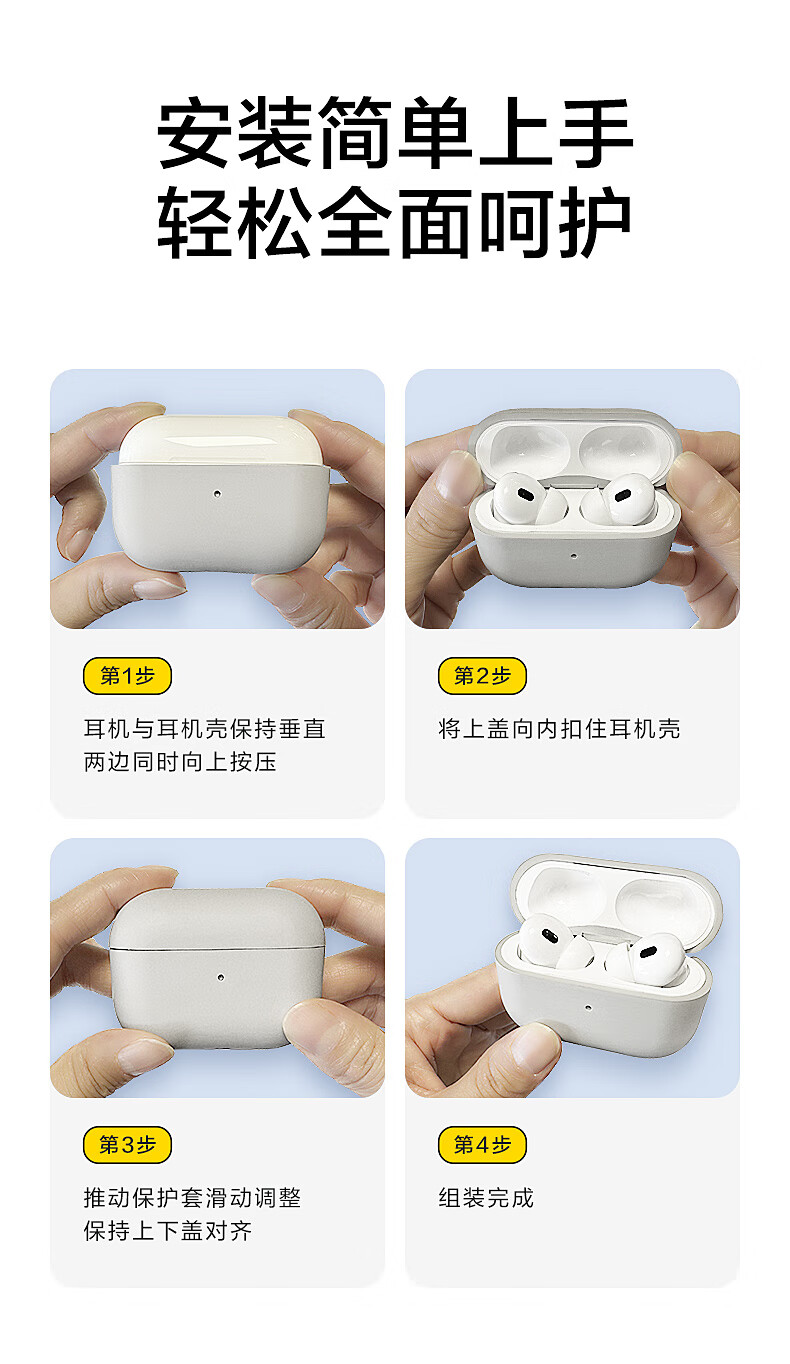 安装简单上手
轻松全面呵护

第1步
耳机与耳机壳保持垂直
两边同时向上按压

第2步
将上盖向内扣住耳机壳

第3步
推动保护套滑动调整
保持上下盖对齐

第4步
组装完成