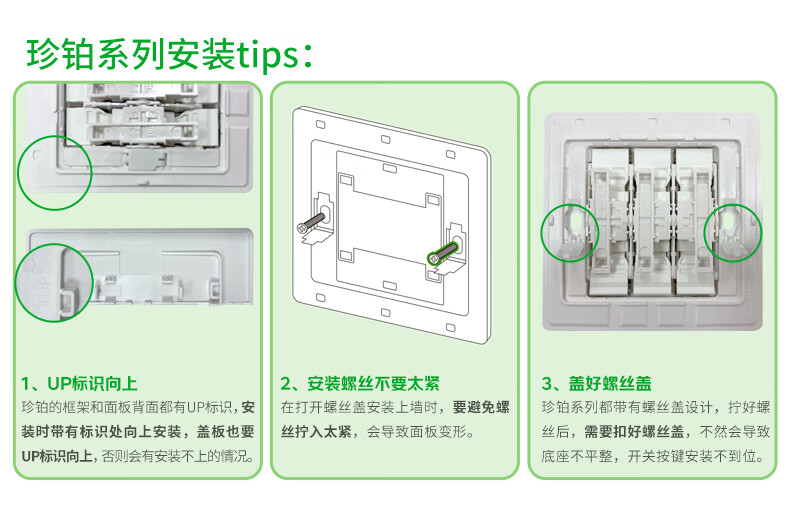 珍铂系列安装tips：

1、UP标识向上

珍铂的框架和面板背面都有UP标识，安装时带有标识处向上安装，盖板也要UP标识向上，否则会有安装不上的情况。

2、安装螺丝不要太紧

在打开螺丝盖安装上墙时，要避免螺丝拧入太紧，会导致面板变形。

3、盖好螺丝盖

珍铂系列都带有螺丝盖设计，拧好螺丝后，需要扣好螺丝盖，不然会导致底座不平整，开关按键安装不到位。