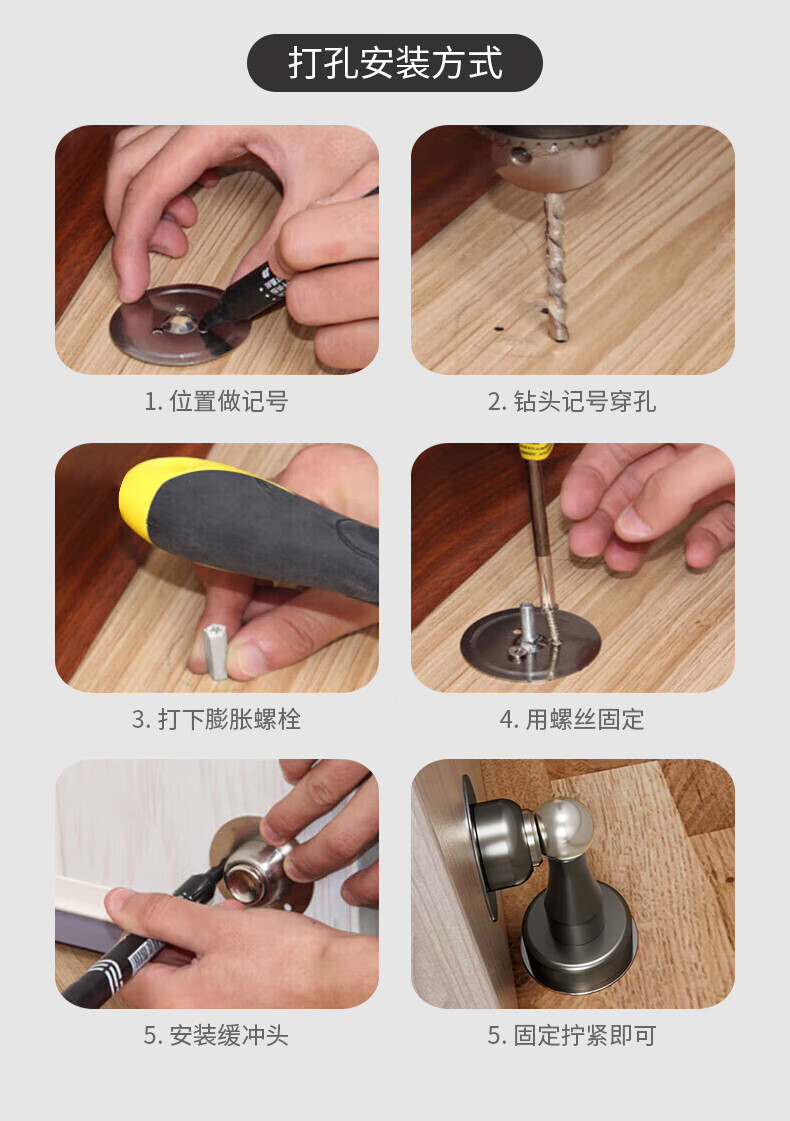 打孔安装方式

1. 位置做记号

2. 钻头记号穿孔

3. 打下膨胀螺栓

4. 用螺丝固定

5. 安装缓冲头

5. 固定拧紧即可