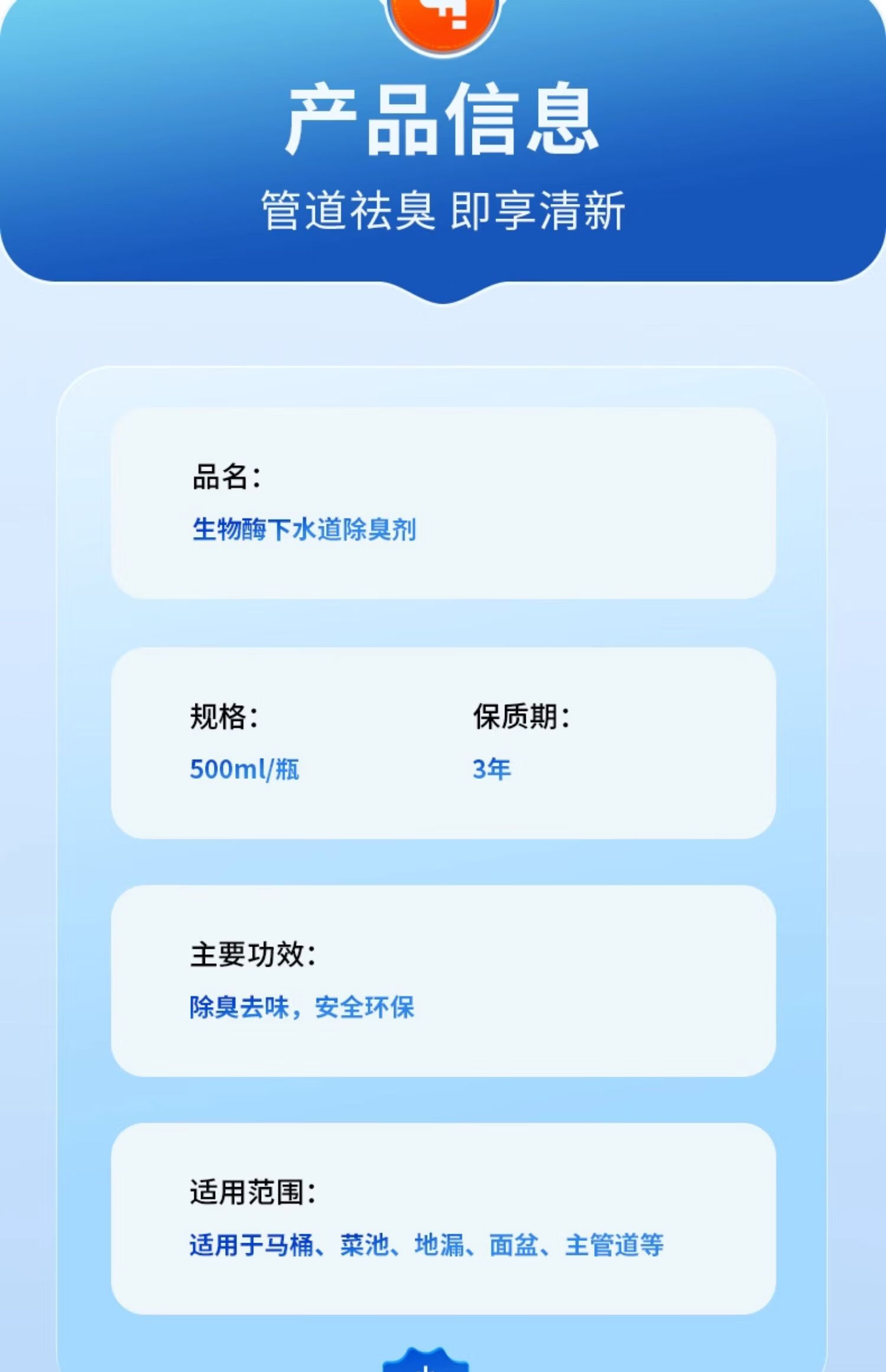 产品信息

管道祛臭 即享清新

品名：

生物酶下水道除臭剂

规格：

500ml/瓶

保质期：

3年

主要功效：

除臭去味，安全环保

适用范围：

适用于马桶、菜池、地漏、面盆、主管道等