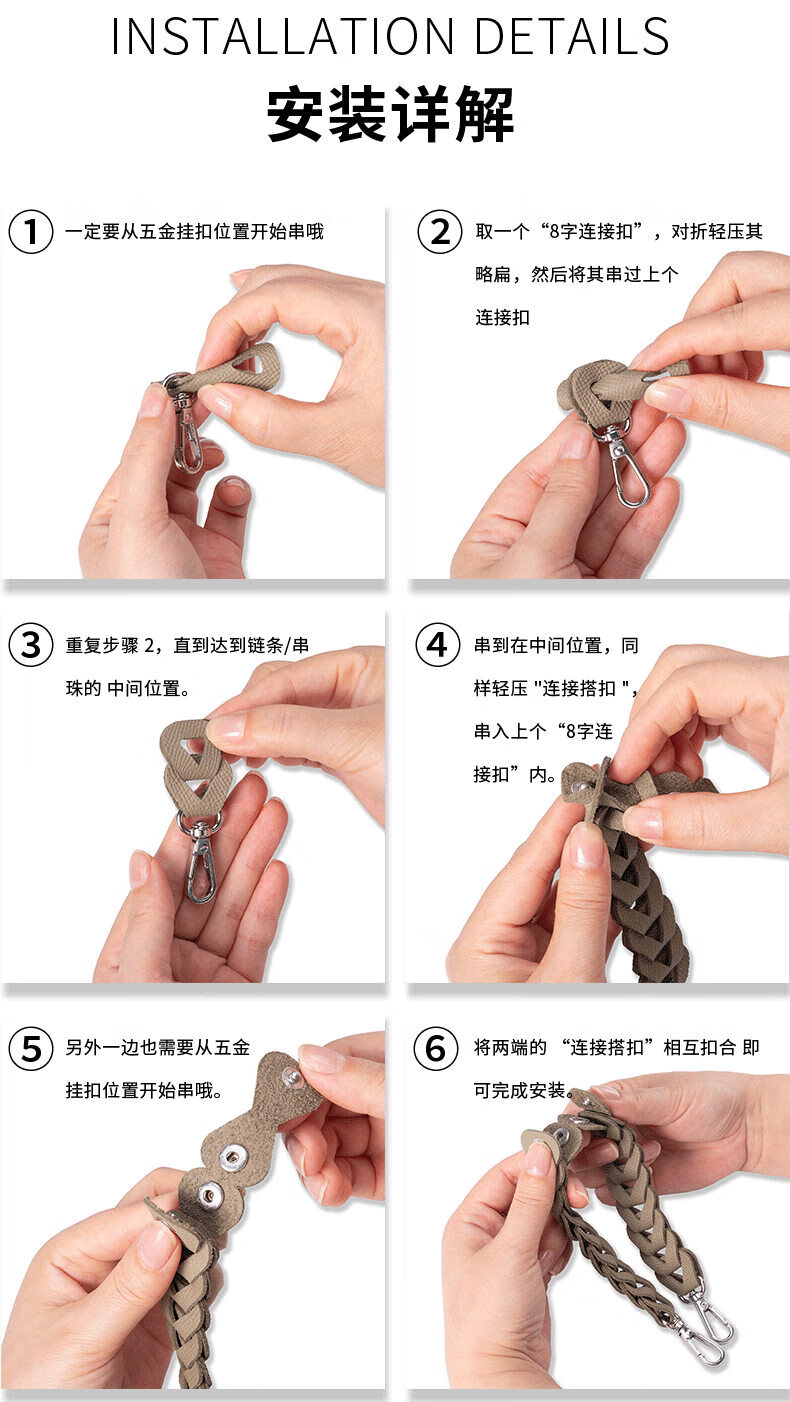 INSTALLATION DETAILS

安装详解

1 一定要从五金挂扣位置开始串哦

2 取一个“8字连接扣”，对折轻压其略扁，然后将其串过上个连接扣

3 重复步骤 2，直到达到链条/串珠的 中间位置。

4 串到在中间位置，同样轻压 "连接搭扣 "，串入上个“8字连接扣”内。

5 另外一边也需要从五金挂扣位置开始串哦。

6 将两端的 “连接搭扣”相互扣合 即可完成安装。