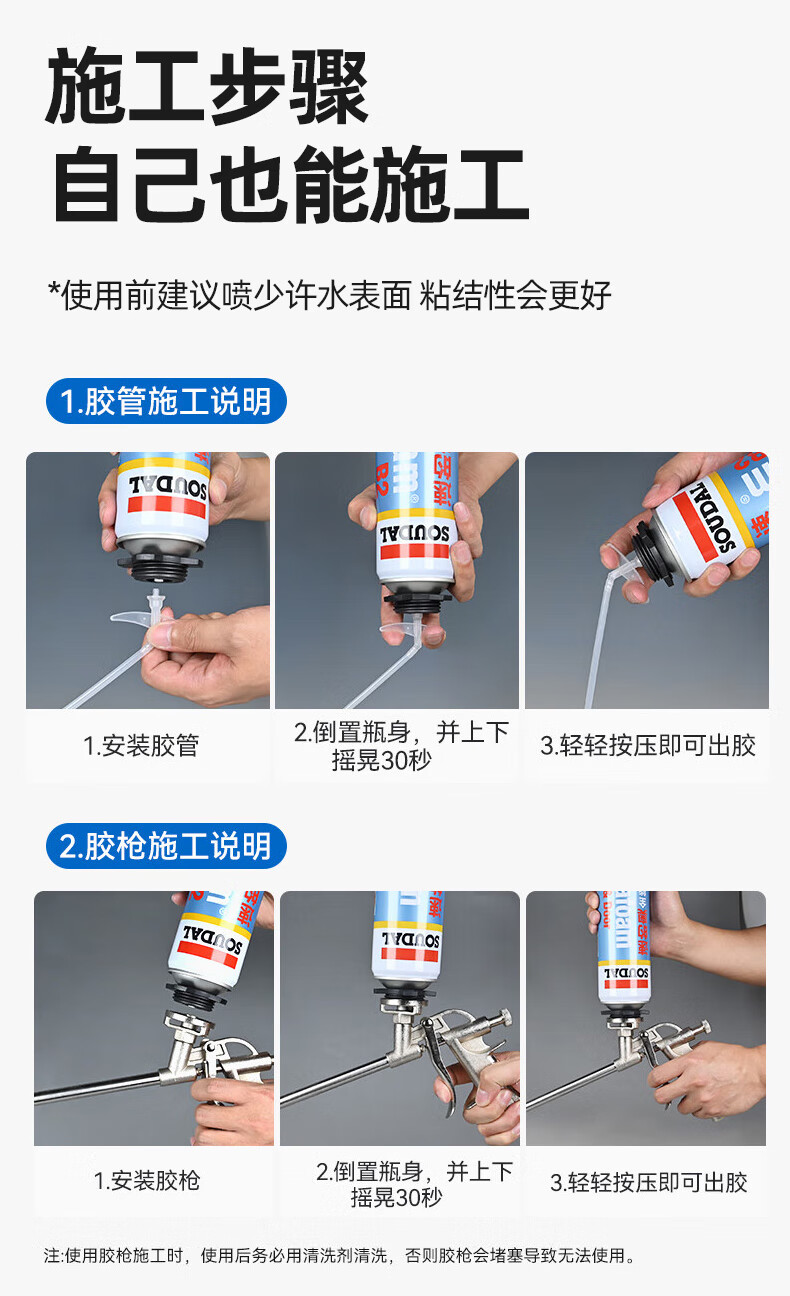 施工步骤
自己也能施工

*使用前建议喷少许水表面 粘结性会更好

1.胶管施工说明

SOUDAL

SOUDAL

SOUDAL

1.安装胶管

2.倒置瓶身，并上下摇晃30秒

3.轻轻按压即可出胶

2.胶枪施工说明

SOUDAL

SOUDAL

SOUDAL

1.安装胶枪

2.倒置瓶身，并上下摇晃30秒

3.轻轻按压即可出胶

注:使用胶枪施工时，使用后务必用清洗剂清洗，否则胶枪会堵塞导致无法使用。