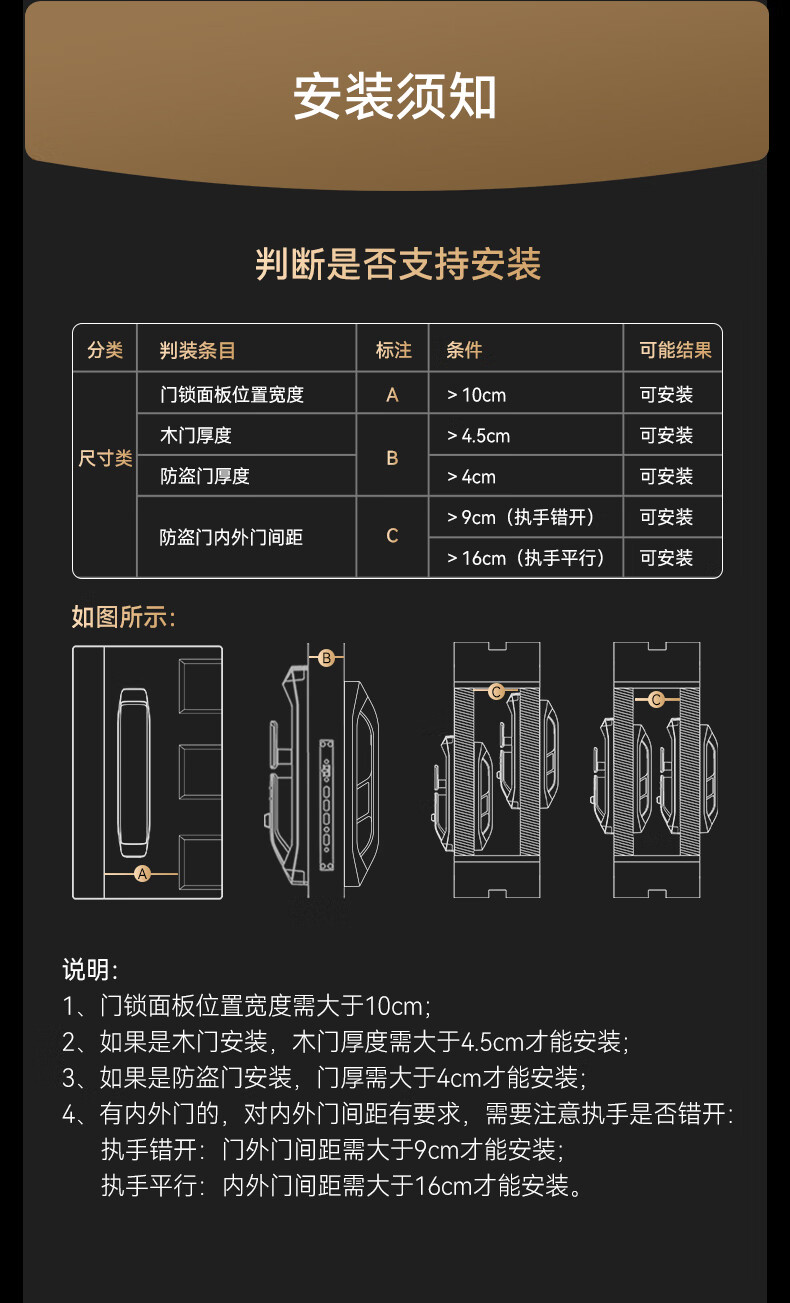 安装须知

判断是否支持安装

| 分类 | 判装条目 | 标注 | 条件 | 可能结果 |
|---|---|---|---|---|
| 尺寸类 | 门锁面板位置宽度 | A | > 10cm | 可安装 |
| | 木门厚度 | B | > 4.5cm | 可安装 |
| | 防盗门厚度 | | > 4cm | 可安装 |
| | 防盗门内外门间距 | C | > 9cm（执手错开） | 可安装 |
| | | | > 16cm（执手平行） | 可安装 |

如图所示：

A B C C

说明：
1、门锁面板位置宽度需大于10cm；
2、如果是木门安装，木门厚度需大于4.5cm才能安装；
3、如果是防盗门安装，门厚需大于4cm才能安装；
4、有内外门的，对内外门间距有要求，需要注意执手是否错开：
执手错开：门外门间距需大于9cm才能安装；
执手平行：内外门间距需大于16cm才能安装。