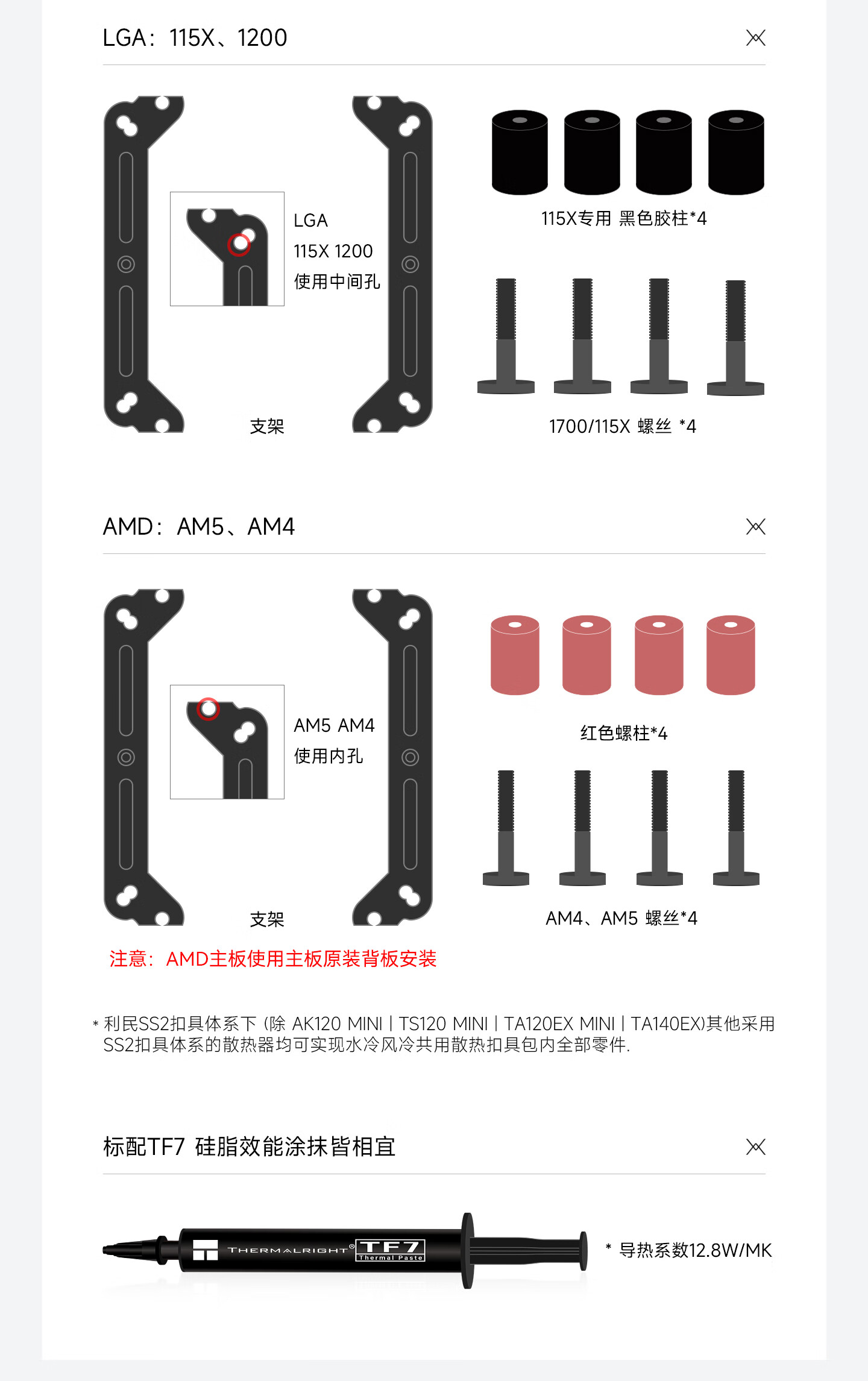 LGA：115X、1200

LGA
115X 1200
使用中间孔

支架

115X专用 黑色胶柱*4

1700/115X 螺丝 *4

AMD：AM5、AM4

AM5 AM4
使用内孔

支架

红色螺柱*4

AM4、AM5 螺丝*4

注意：AMD主板使用主板原装背板安装

* 利民SS2扣具体系下（除 AK120 MINI | TS120 MINI | TA120EX MINI | TA140EX)其他采用SS2扣具体系的散热器均可实现水冷风冷共用散热扣具包内全部零件.

标配TF7 硅脂效能涂抹皆相宜

THERMALRIGHT® TF7 Thermal Paste

* 导热系数12.8W/MK