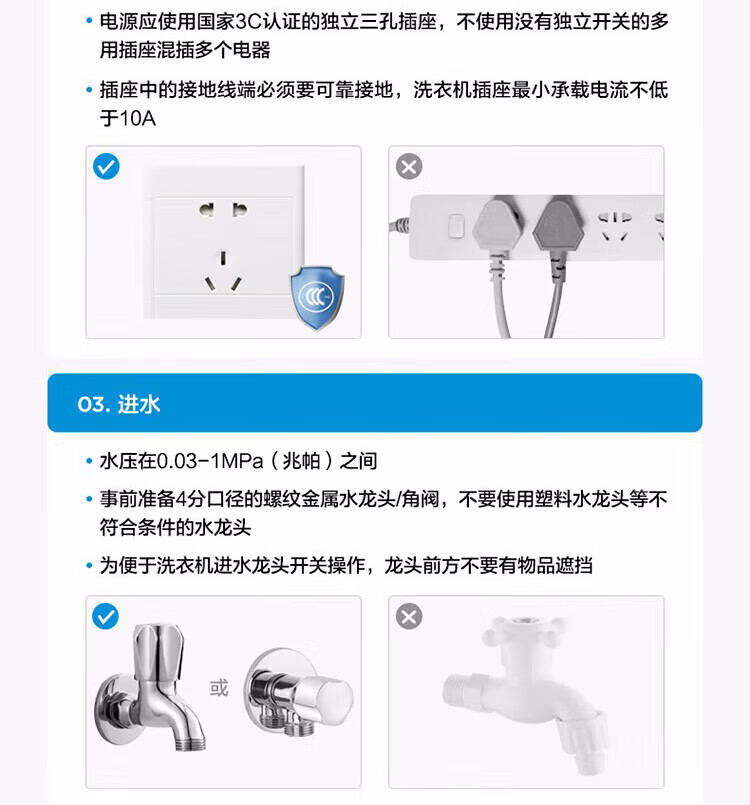 • 电源应使用国家3C认证的独立三孔插座，不使用没有独立开关的多用插座混插多个电器

• 插座中的接地线端必须要可靠接地，洗衣机插座最小承载电流不低于10A

03. 进水

• 水压在0.03-1MPa（兆帕）之间

• 事前准备4分口径的螺纹金属水龙头/角阀，不要使用塑料水龙头等不符合条件的水龙头

• 为便于洗衣机进水龙头开关操作，龙头前方不要有物品遮挡

或