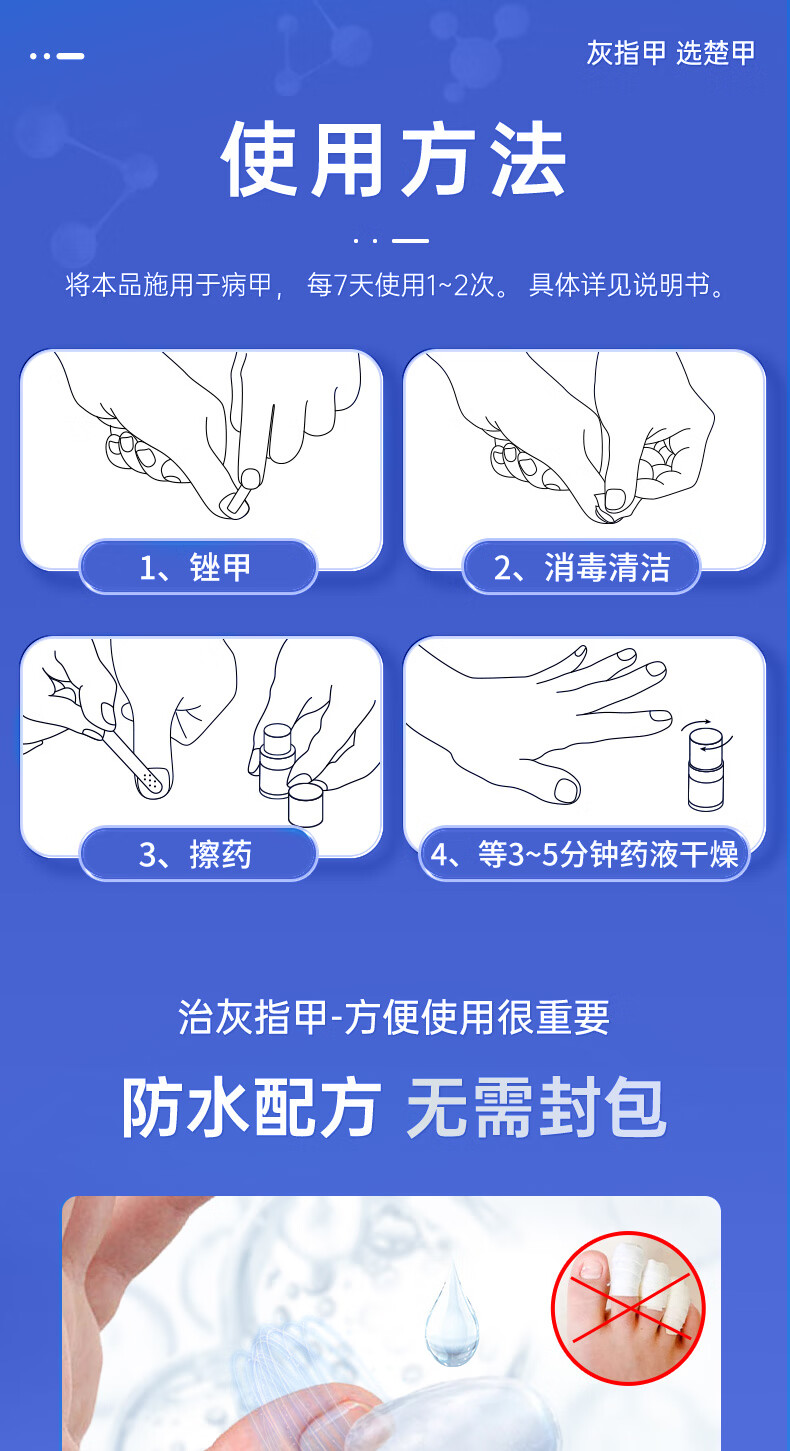 灰指甲 选楚甲

使用方法

将本品施用于病甲， 每7天使用1~2次。 具体详见说明书。

1、锉甲

2、消毒清洁

3、擦药

4、等3~5分钟药液干燥

治灰指甲-方便使用很重要

防水配方 无需封包