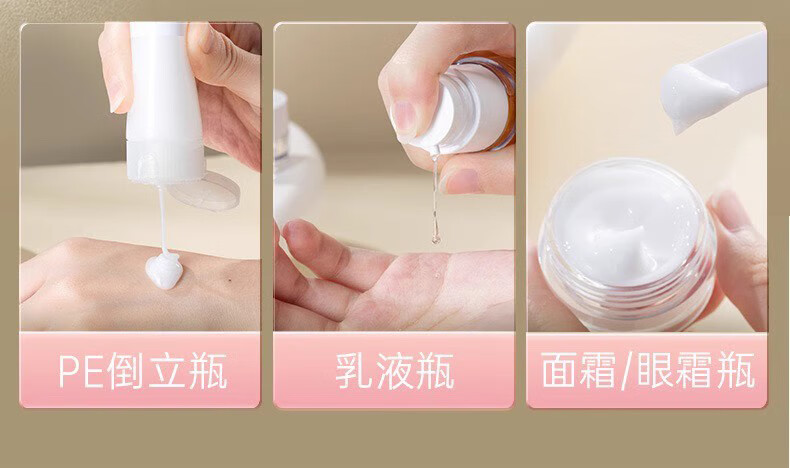 PE倒立瓶

乳液瓶

面霜/眼霜瓶