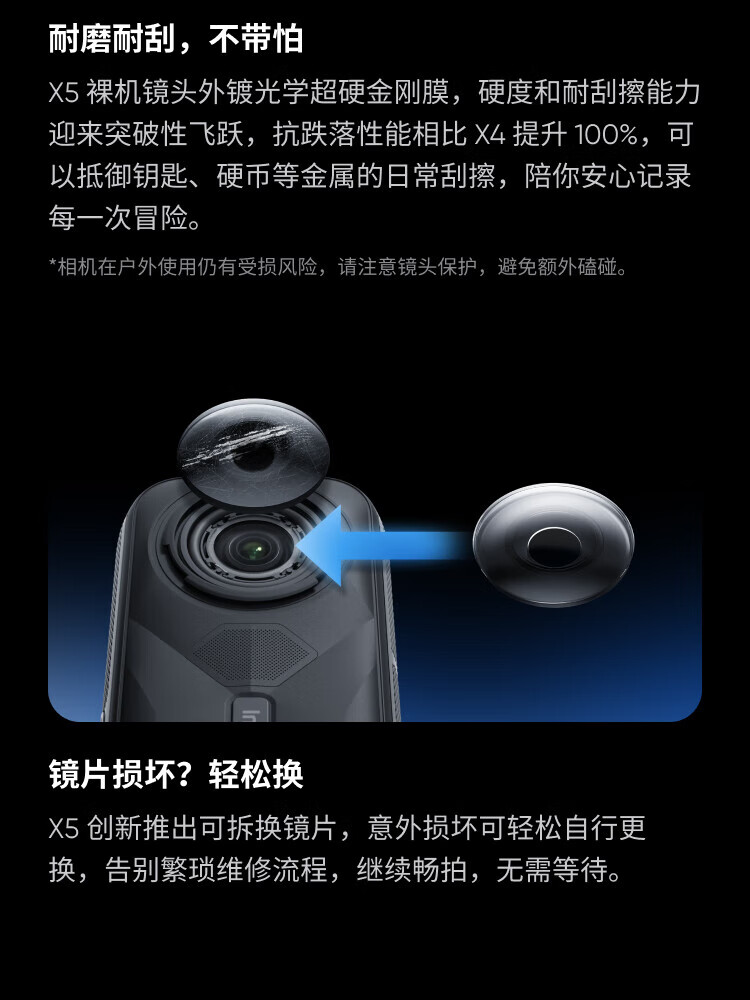 耐磨耐刮，不带怕

X5 裸机镜头外镀光学超硬金刚膜，硬度和耐刮擦能力迎来突破性飞跃，抗跌落性能相比 X4 提升 100%，可以抵御钥匙、硬币等金属的日常刮擦，陪你安心记录每一次冒险。

*相机在户外使用仍有受损风险，请注意镜头保护，避免额外磕碰。

镜片损坏？轻松换

X5 创新推出可拆换镜片，意外损坏可轻松自行更换，告别繁琐维修流程，继续畅拍，无需等待。